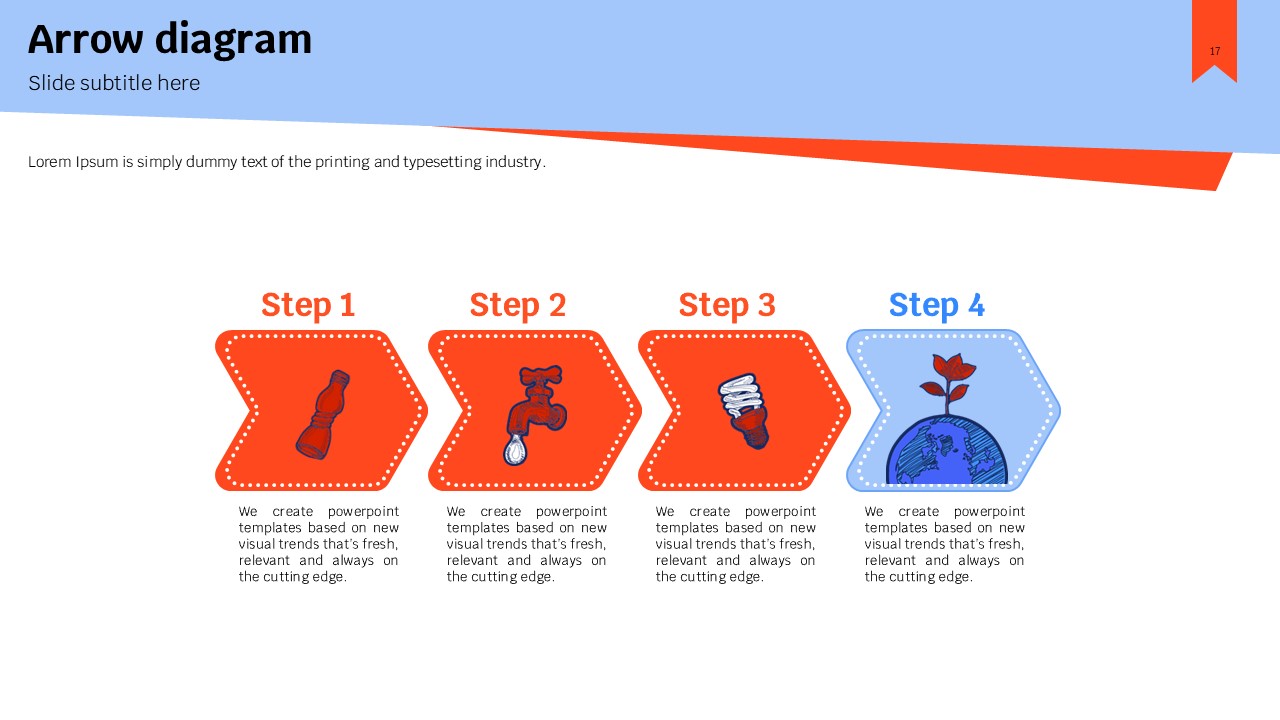 Arrow diagram

Slide subtitle here

17

Lorem Ipsum is simply dummy text of the printing and typesetting industry.

Step 1

We create powerpoint templates based on new visual trends that's fresh, relevant and always on the cutting edge.

Step 2

We create powerpoint templates based on new visual trends that's fresh, relevant and always on the cutting edge.

Step 3

We create powerpoint templates based on new visual trends that's fresh, relevant and always on the cutting edge.

Step 4

We create powerpoint templates based on new visual trends that's fresh, relevant and always on the cutting edge.