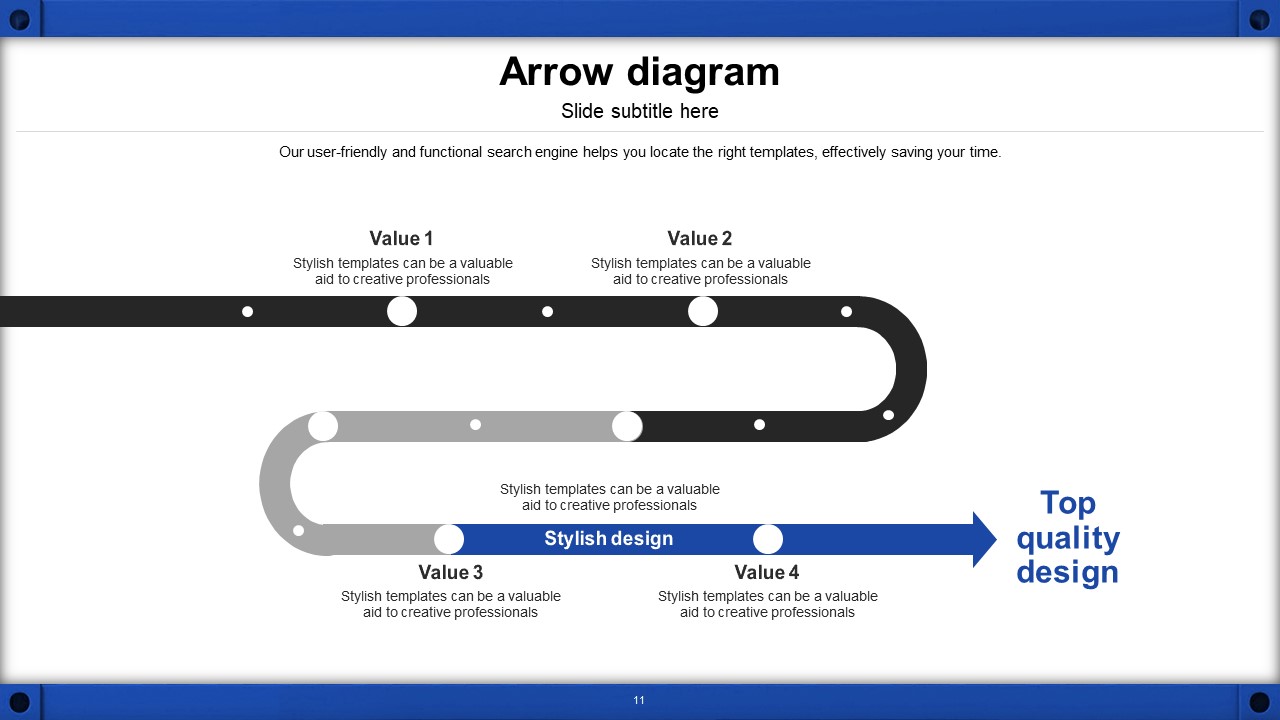 Arrow diagram

Slide subtitle here

Our user-friendly and functional search engine helps you locate the right templates, effectively saving your time.

Value 1

Stylish templates can be a valuable aid to creative professionals

Value 2

Stylish templates can be a valuable aid to creative professionals

Stylish templates can be a valuable aid to creative professionals

Stylish design

Top quality design

Value 3

Stylish templates can be a valuable aid to creative professionals

Value 4

Stylish templates can be a valuable aid to creative professionals

11