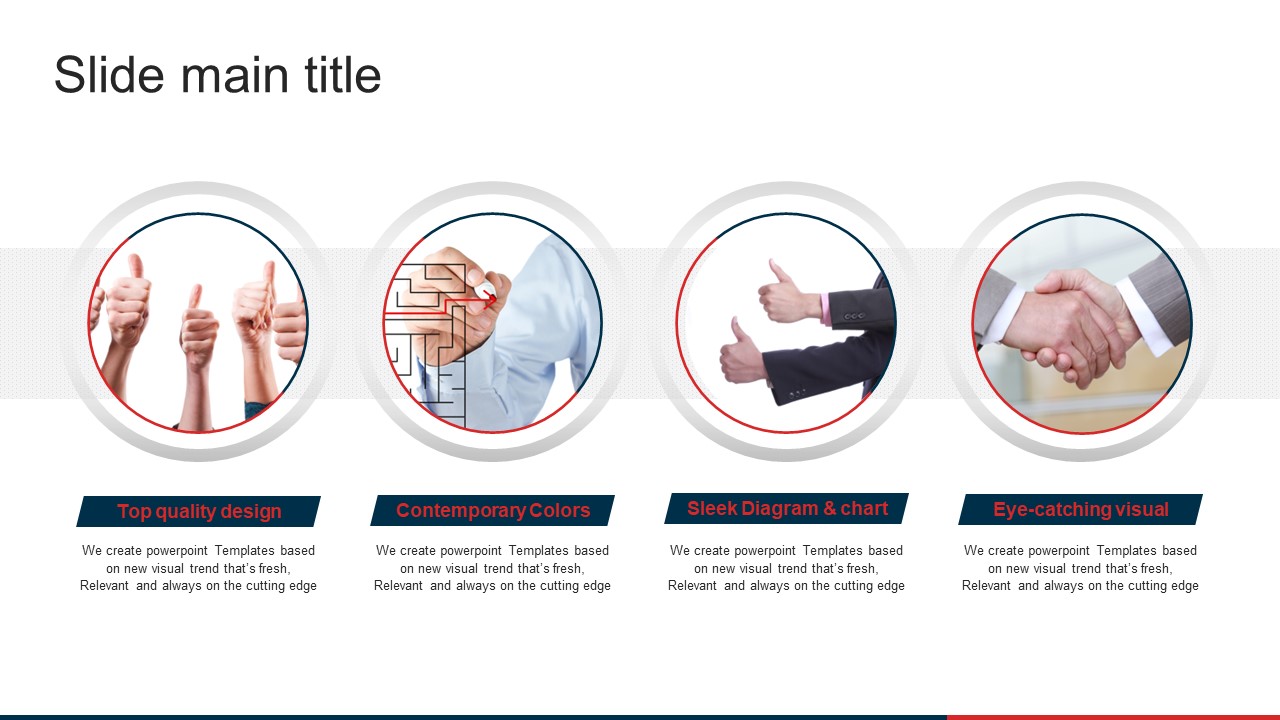 Slide main title

Top quality design

We create powerpoint Templates based on new visual trend that's fresh, Relevant and always on the cutting edge

Contemporary Colors

We create powerpoint Templates based on new visual trend that's fresh, Relevant and always on the cutting edge

Sleek Diagram & chart

We create powerpoint Templates based on new visual trend that's fresh, Relevant and always on the cutting edge

Eye-catching visual

We create powerpoint Templates based on new visual trend that's fresh, Relevant and always on the cutting edge