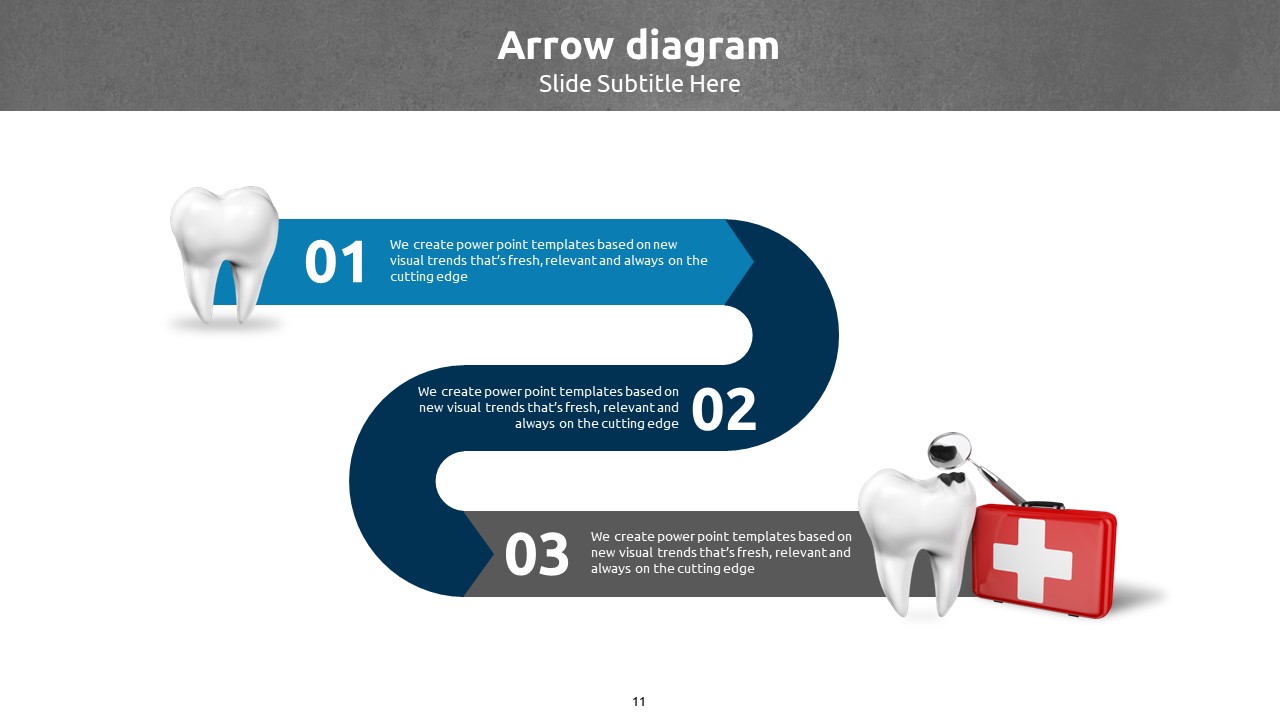 Arrow diagram
Slide Subtitle Here

01
We create power point templates based on new visual trends that's fresh, relevant and always on the cutting edge

We create power point templates based on new visual trends that's fresh, relevant and always on the cutting edge
02

03
We create power point templates based on new visual trends that's fresh, relevant and always on the cutting edge

11