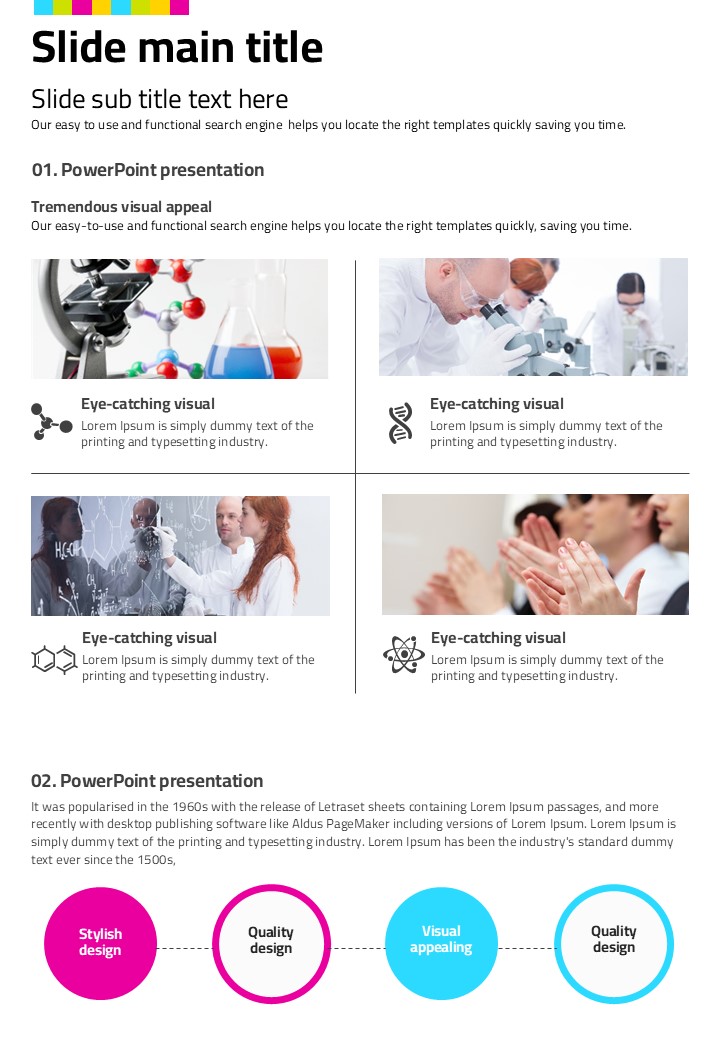 Slide main title

Slide sub title text here
Our easy to use and functional search engine helps you locate the right templates quickly saving you time.

01. PowerPoint presentation

Tremendous visual appeal
Our easy-to-use and functional search engine helps you locate the right templates quickly, saving you time.

Eye-catching visual
Lorem Ipsum is simply dummy text of the printing and typesetting industry.

Eye-catching visual
Lorem Ipsum is simply dummy text of the printing and typesetting industry.

Eye-catching visual
Lorem Ipsum is simply dummy text of the printing and typesetting industry.

Eye-catching visual
Lorem Ipsum is simply dummy text of the printing and typesetting industry.

02. PowerPoint presentation
It was popularised in the 1960s with the release of Letraset sheets containing Lorem Ipsum passages, and more recently with desktop publishing software like Aldus PageMaker including versions of Lorem Ipsum. Lorem Ipsum is simply dummy text of the printing and typesetting industry. Lorem Ipsum has been the industry's standard dummy text ever since the 1500s,

Stylish design

Quality design

Visual appealing

Quality design