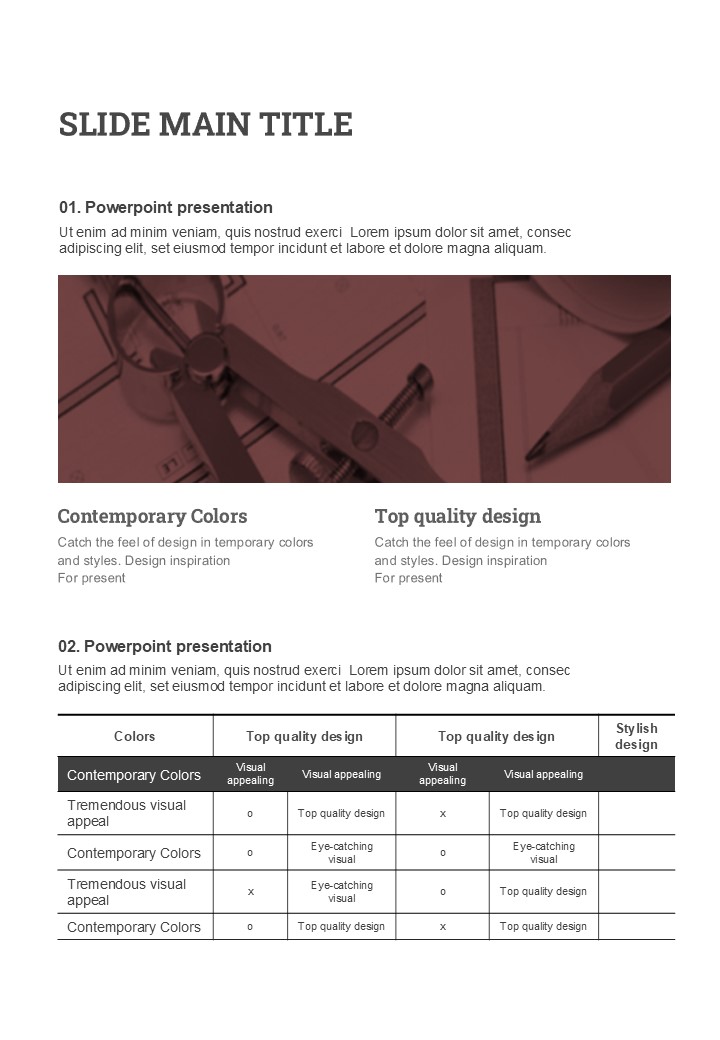 SLIDE MAIN TITLE

01. Powerpoint presentation

Ut enim ad minim veniam, quis nostrud exerci Lorem ipsum dolor sit amet, consec adipiscing elit, set eiusmod tempor incidunt et labore et dolore magna aliquam.

Contemporary Colors

Catch the feel of design in temporary colors and styles. Design inspiration For present

Top quality design

Catch the feel of design in temporary colors and styles. Design inspiration For present

02. Powerpoint presentation

Ut enim ad minim veniam, quis nostrud exerci Lorem ipsum dolor sit amet, consec adipiscing elit, set eiusmod tempor incidunt et labore et dolore magna aliquam.

| Colors | Top quality design | | Top quality design | | Stylish design |
|---|---|---|---|---|---|
| Contemporary Colors | Visual appealing | Visual appealing | Visual appealing | Visual appealing | |
| Tremendous visual appeal | o | Top quality design | x | Top quality design | |
| Contemporary Colors | o | Eye-catching visual | o | Eye-catching visual | |
| Tremendous visual appeal | x | Eye-catching visual | o | Top quality design | |
| Contemporary Colors | o | Top quality design | x | Top quality design | |