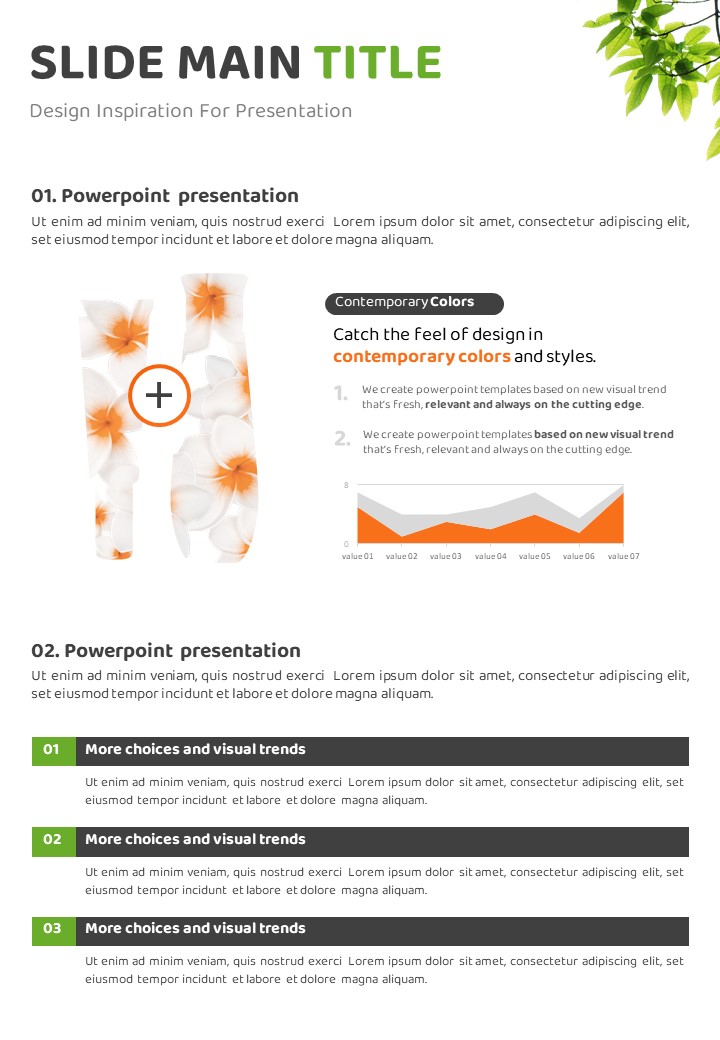 SLIDE MAIN TITLE

Design Inspiration For Presentation

01. Powerpoint presentation

Ut enim ad minim veniam, quis nostrud exerci Lorem ipsum dolor sit amet, consectetur adipiscing elit, set eiusmod tempor incidunt et labore et dolore magna aliquam.

Contemporary Colors

Catch the feel of design in contemporary colors and styles.

1. We create powerpoint templates based on new visual trend that's fresh, relevant and always on the cutting edge.

2. We create powerpoint templates based on new visual trend that's fresh, relevant and always on the cutting edge.

8

0

value 01 value 02 value 03 value 04 value 05 value 06 value 07

02. Powerpoint presentation

Ut enim ad minim veniam, quis nostrud exerci Lorem ipsum dolor sit amet, consectetur adipiscing elit, set eiusmod tempor incidunt et labore et dolore magna aliquam.

01 More choices and visual trends

Ut enim ad minim veniam, quis nostrud exerci Lorem ipsum dolor sit amet, consectetur adipiscing elit, set eiusmod tempor incidunt et labore et dolore magna aliquam.

02 More choices and visual trends

Ut enim ad minim veniam, quis nostrud exerci Lorem ipsum dolor sit amet, consectetur adipiscing elit, set eiusmod tempor incidunt et labore et dolore magna aliquam.

03 More choices and visual trends

Ut enim ad minim veniam, quis nostrud exerci Lorem ipsum dolor sit amet, consectetur adipiscing elit, set eiusmod tempor incidunt et labore et dolore magna aliquam.