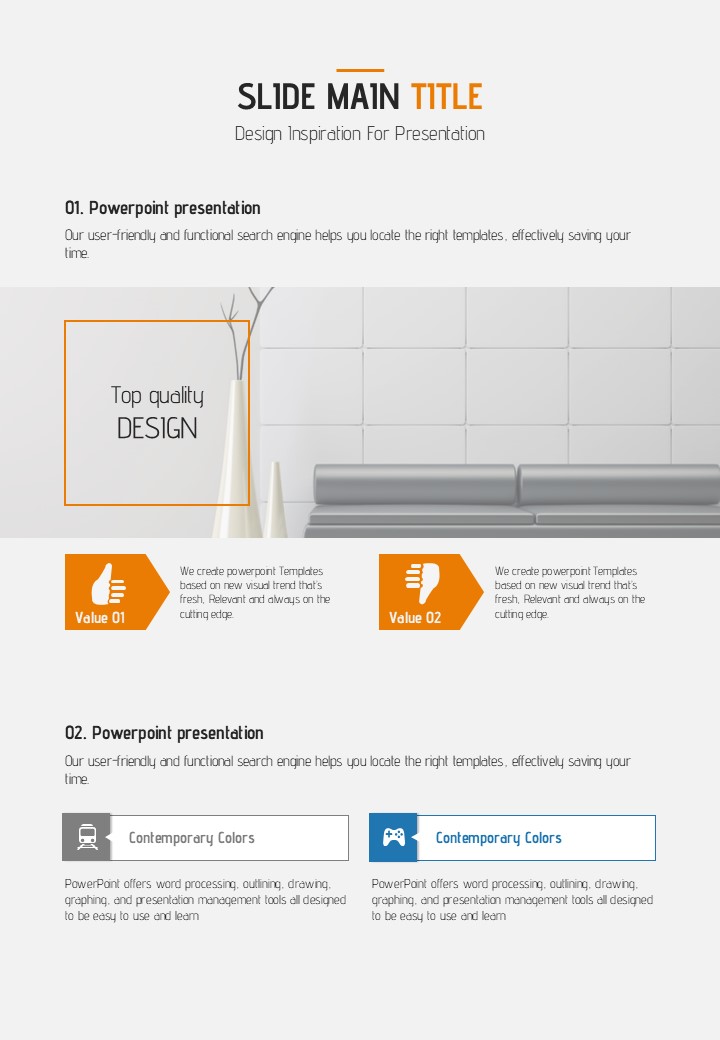 SLIDE MAIN TITLE
Design Inspiration For Presentation

01. Powerpoint presentation
Our user-friendly and functional search engine helps you locate the right templates, effectively saving your time.

Top quality
DESIGN

Value 01
We create powerpoint Templates based on new visual trend that's fresh, Relevant and always on the cutting edge.

Value 02
We create powerpoint Templates based on new visual trend that's fresh, Relevant and always on the cutting edge.

02. Powerpoint presentation
Our user-friendly and functional search engine helps you locate the right templates, effectively saving your time.

Contemporary Colors
PowerPoint offers word processing, outlining, drawing, graphing, and presentation management tools all designed to be easy to use and learn

Contemporary Colors
PowerPoint offers word processing, outlining, drawing, graphing, and presentation management tools all designed to be easy to use and learn