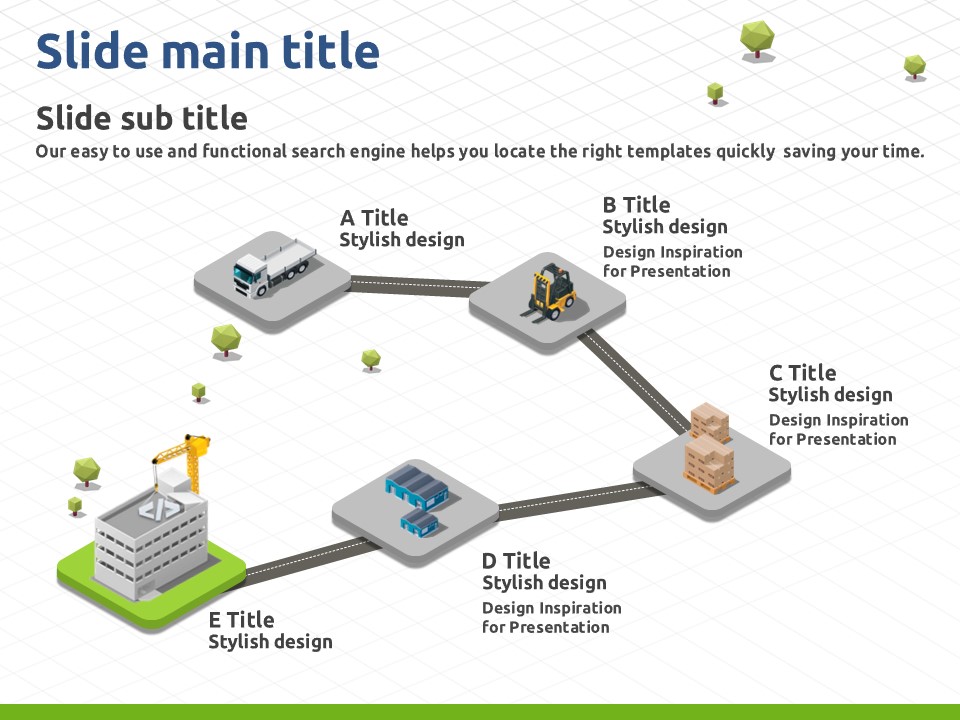 Slide main title

Slide sub title

Our easy to use and functional search engine helps you locate the right templates quickly saving your time.

A Title
Stylish design

B Title
Stylish design
Design Inspiration for Presentation

C Title
Stylish design
Design Inspiration for Presentation

D Title
Stylish design
Design Inspiration for Presentation

E Title
Stylish design