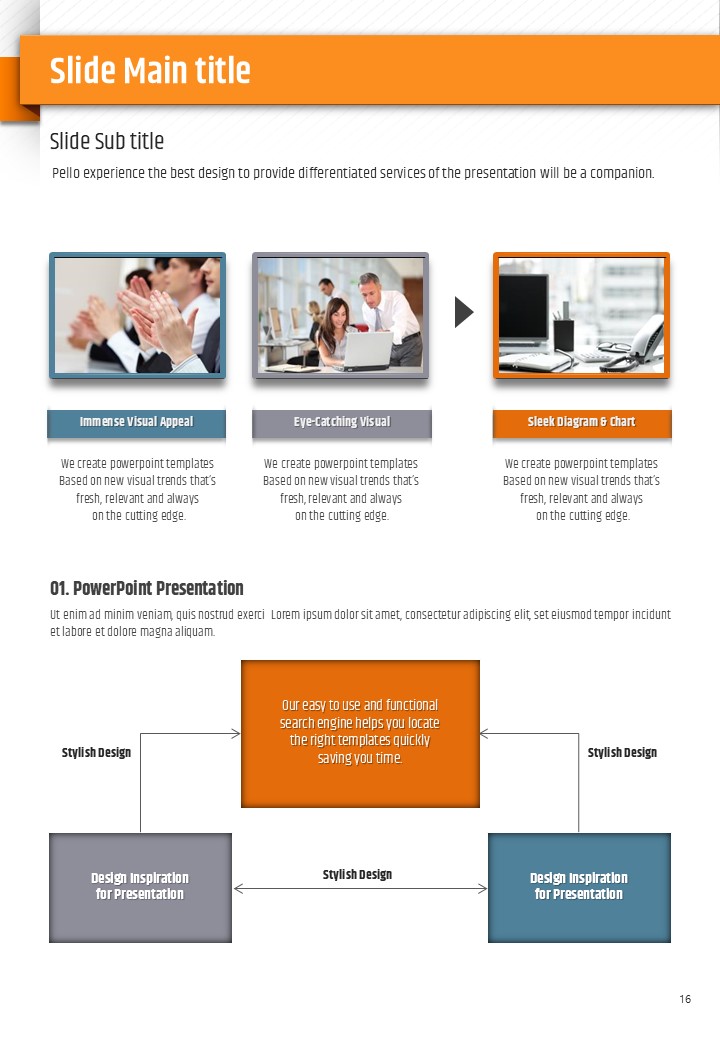 Slide Main title

Slide Sub title

Pello experience the best design to provide differentiated services of the presentation will be a companion.

Immense Visual Appeal

We create powerpoint templates Based on new visual trends that's fresh, relevant and always on the cutting edge.

Eye-Catching Visual

We create powerpoint templates Based on new visual trends that's fresh, relevant and always on the cutting edge.

Sleek Diagram & Chart

We create powerpoint templates Based on new visual trends that's fresh, relevant and always on the cutting edge.

01. PowerPoint Presentation

Ut enim ad minim veniam, quis nostrud exerci Lorem ipsum dolor sit amet, consectetur adipiscing elit, set eiusmod tempor incidunt et labore et dolore magna aliquam.

Our easy to use and functional search engine helps you locate the right templates quickly saving you time.

Stylish Design

Stylish Design

Design Inspiration for Presentation

Stylish Design

Design Inspiration for Presentation

16