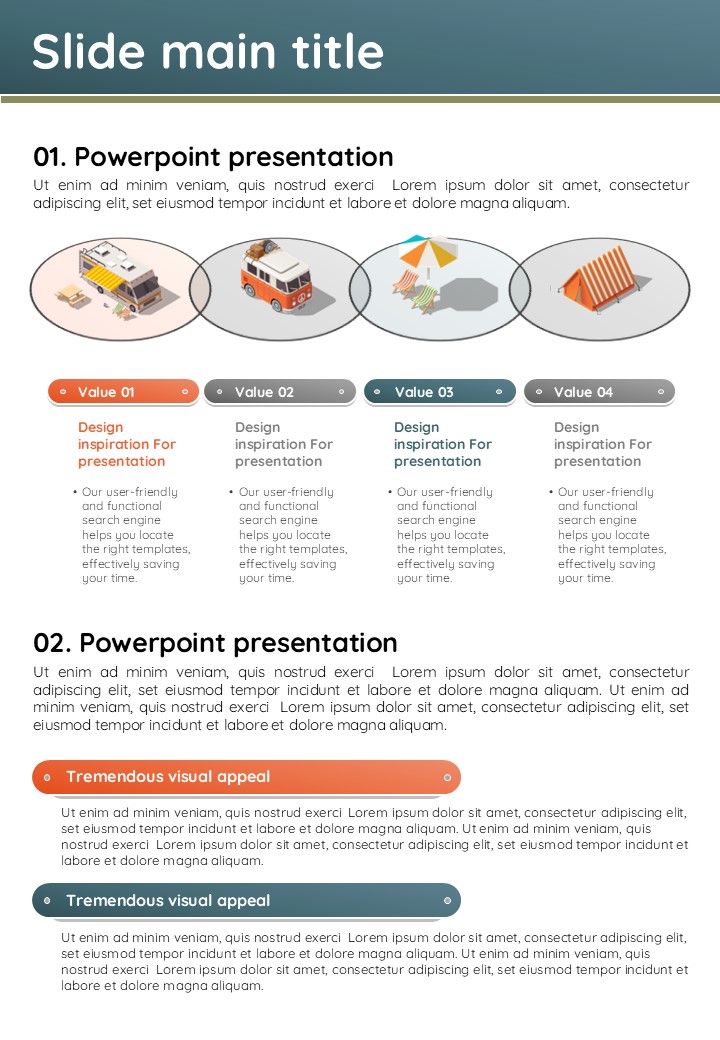 Slide main title

01. Powerpoint presentation

Ut enim ad minim veniam, quis nostrud exerci Lorem ipsum dolor sit amet, consectetur adipiscing elit, set eiusmod tempor incidunt et labore et dolore magna aliquam.

Value 01

Design inspiration For presentation

• Our user-friendly and functional search engine helps you locate the right templates, effectively saving your time.

Value 02

Design inspiration For presentation

• Our user-friendly and functional search engine helps you locate the right templates, effectively saving your time.

Value 03

Design inspiration For presentation

• Our user-friendly and functional search engine helps you locate the right templates, effectively saving your time.

Value 04

Design inspiration For presentation

• Our user-friendly and functional search engine helps you locate the right templates, effectively saving your time.

02. Powerpoint presentation

Ut enim ad minim veniam, quis nostrud exerci Lorem ipsum dolor sit amet, consectetur adipiscing elit, set eiusmod tempor incidunt et labore et dolore magna aliquam. Ut enim ad minim veniam, quis nostrud exerci Lorem ipsum dolor sit amet, consectetur adipiscing elit, set eiusmod tempor incidunt et labore et dolore magna aliquam.

Tremendous visual appeal

Ut enim ad minim veniam, quis nostrud exerci Lorem ipsum dolor sit amet, consectetur adipiscing elit, set eiusmod tempor incidunt et labore et dolore magna aliquam. Ut enim ad minim veniam, quis nostrud exerci Lorem ipsum dolor sit amet, consectetur adipiscing elit, set eiusmod tempor incidunt et labore et dolore magna aliquam.

Tremendous visual appeal

Ut enim ad minim veniam, quis nostrud exerci Lorem ipsum dolor sit amet, consectetur adipiscing elit, set eiusmod tempor incidunt et labore et dolore magna aliquam. Ut enim ad minim veniam, quis nostrud exerci Lorem ipsum dolor sit amet, consectetur adipiscing elit, set eiusmod tempor incidunt et labore et dolore magna aliquam.