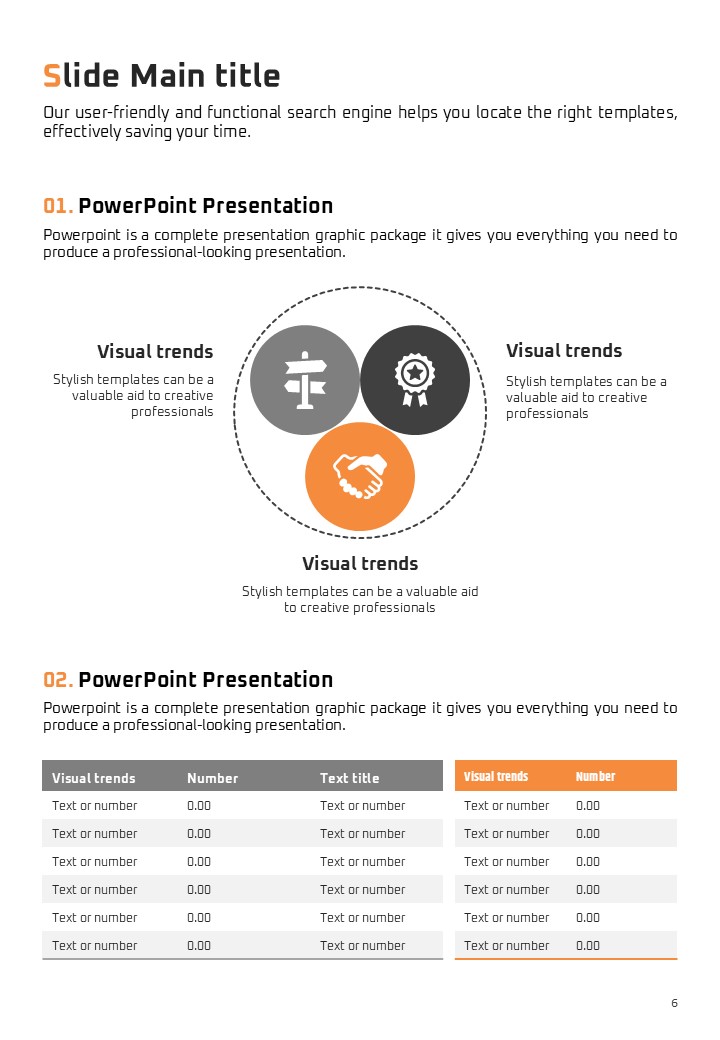 Slide Main title
Our user-friendly and functional search engine helps you locate the right templates, effectively saving your time.

01. PowerPoint Presentation
Powerpoint is a complete presentation graphic package it gives you everything you need to produce a professional-looking presentation.

Visual trends
Stylish templates can be a valuable aid to creative professionals

Visual trends
Stylish templates can be a valuable aid to creative professionals

Visual trends
Stylish templates can be a valuable aid to creative professionals

02. PowerPoint Presentation
Powerpoint is a complete presentation graphic package it gives you everything you need to produce a professional-looking presentation.

| Visual trends | Number | Text title |
|---|---|---|
| Text or number | 0.00 | Text or number |
| Text or number | 0.00 | Text or number |
| Text or number | 0.00 | Text or number |
| Text or number | 0.00 | Text or number |
| Text or number | 0.00 | Text or number |
| Text or number | 0.00 | Text or number |

| Visual trends | Number |
|---|---|
| Text or number | 0.00 |
| Text or number | 0.00 |
| Text or number | 0.00 |
| Text or number | 0.00 |
| Text or number | 0.00 |
| Text or number | 0.00 |

6