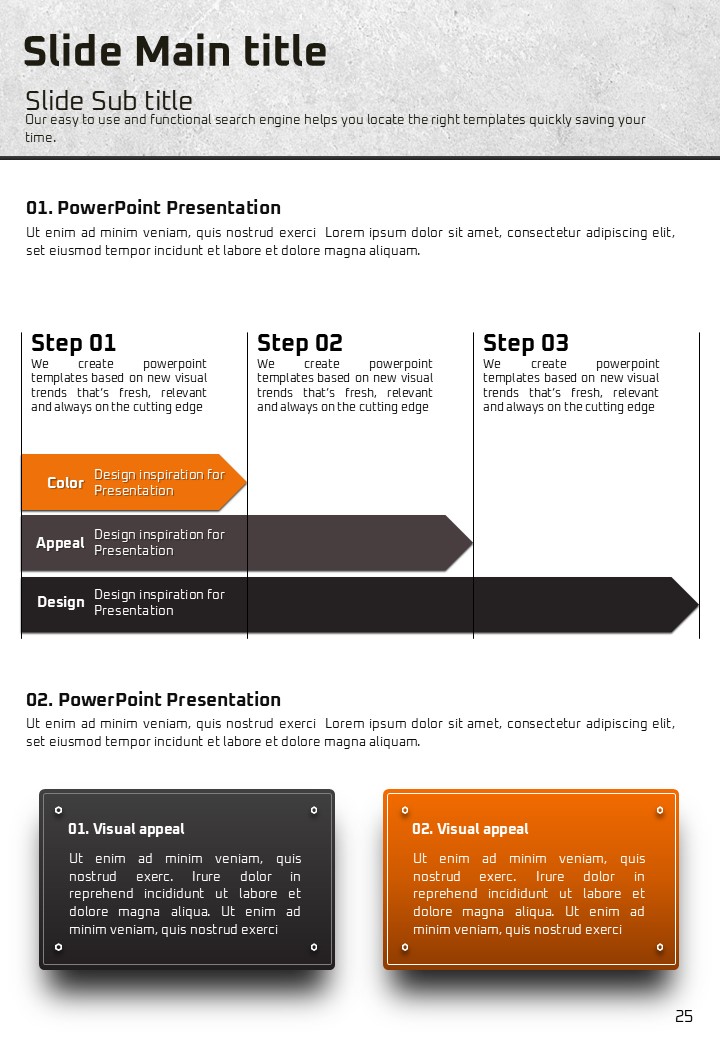 Slide Main title

Slide Sub title
Our easy to use and functional search engine helps you locate the right templates quickly saving your time.

01. PowerPoint Presentation
Ut enim ad minim veniam, quis nostrud exerci Lorem ipsum dolor sit amet, consectetur adipiscing elit, set eiusmod tempor incidunt et labore et dolore magna aliquam.

Step 01
We create powerpoint templates based on new visual trends that's fresh, relevant and always on the cutting edge

Step 02
We create powerpoint templates based on new visual trends that's fresh, relevant and always on the cutting edge

Step 03
We create powerpoint templates based on new visual trends that's fresh, relevant and always on the cutting edge

Color Design inspiration for Presentation

Appeal Design inspiration for Presentation

Design Design inspiration for Presentation

02. PowerPoint Presentation
Ut enim ad minim veniam, quis nostrud exerci Lorem ipsum dolor sit amet, consectetur adipiscing elit, set eiusmod tempor incidunt et labore et dolore magna aliquam.

01. Visual appeal
Ut enim ad minim veniam, quis nostrud exerc. Irure dolor in reprehend incididunt ut labore et dolore magna aliqua. Ut enim ad minim veniam, quis nostrud exerci

02. Visual appeal
Ut enim ad minim veniam, quis nostrud exerc. Irure dolor in reprehend incididunt ut labore et dolore magna aliqua. Ut enim ad minim veniam, quis nostrud exerci

25