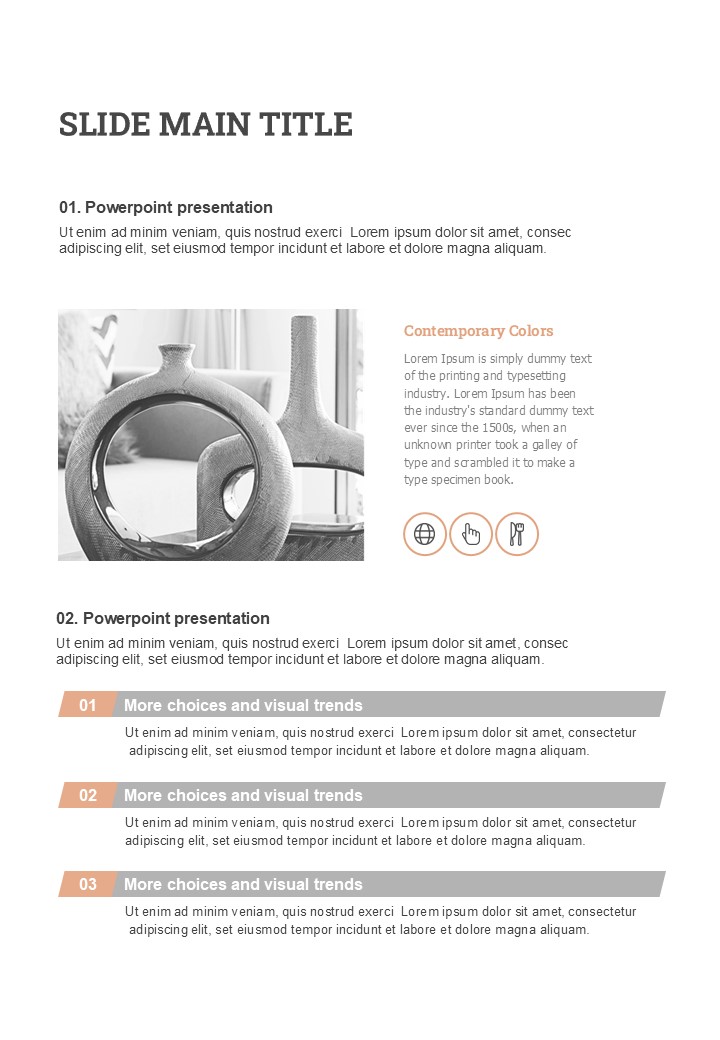 SLIDE MAIN TITLE

01. Powerpoint presentation
Ut enim ad minim veniam, quis nostrud exerci Lorem ipsum dolor sit amet, consec adipiscing elit, set eiusmod tempor incidunt et labore et dolore magna aliquam.

Contemporary Colors
Lorem Ipsum is simply dummy text of the printing and typesetting industry. Lorem Ipsum has been the industry's standard dummy text ever since the 1500s, when an unknown printer took a galley of type and scrambled it to make a type specimen book.

02. Powerpoint presentation
Ut enim ad minim veniam, quis nostrud exerci Lorem ipsum dolor sit amet, consec adipiscing elit, set eiusmod tempor incidunt et labore et dolore magna aliquam.

01 More choices and visual trends
Ut enim ad minim veniam, quis nostrud exerci Lorem ipsum dolor sit amet, consectetur adipiscing elit, set eiusmod tempor incidunt et labore et dolore magna aliquam.

02 More choices and visual trends
Ut enim ad minim veniam, quis nostrud exerci Lorem ipsum dolor sit amet, consectetur adipiscing elit, set eiusmod tempor incidunt et labore et dolore magna aliquam.

03 More choices and visual trends
Ut enim ad minim veniam, quis nostrud exerci Lorem ipsum dolor sit amet, consectetur adipiscing elit, set eiusmod tempor incidunt et labore et dolore magna aliquam.