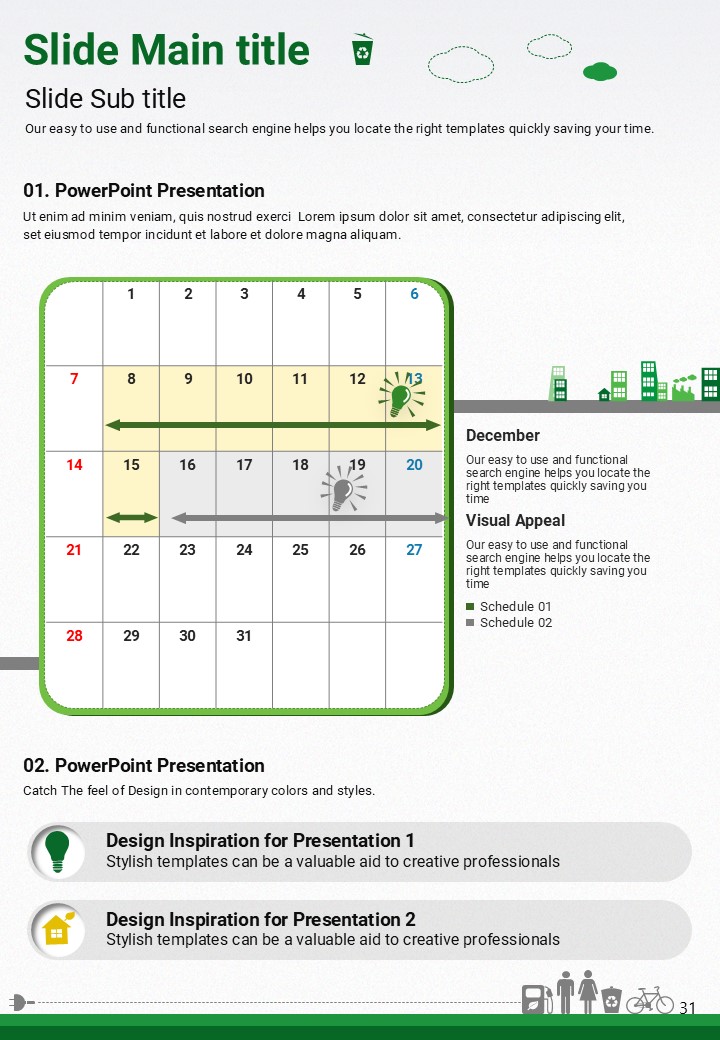 Slide Main title

Slide Sub title

Our easy to use and functional search engine helps you locate the right templates quickly saving your time.

01. PowerPoint Presentation

Ut enim ad minim veniam, quis nostrud exerci Lorem ipsum dolor sit amet, consectetur adipiscing elit, set eiusmod tempor incidunt et labore et dolore magna aliquam.

|  | 1 | 2 | 3 | 4 | 5 | 6 |
|---|---|---|---|---|---|---|
| 7 | 8 | 9 | 10 | 11 | 12 | 13 |
| 14 | 15 | 16 | 17 | 18 | 19 | 20 |
| 21 | 22 | 23 | 24 | 25 | 26 | 27 |
| 28 | 29 | 30 | 31 |  |  |  |

December

Our easy to use and functional search engine helps you locate the right templates quickly saving you time

Visual Appeal

Our easy to use and functional search engine helps you locate the right templates quickly saving you time

Schedule 01
Schedule 02

02. PowerPoint Presentation

Catch The feel of Design in contemporary colors and styles.

Design Inspiration for Presentation 1
Stylish templates can be a valuable aid to creative professionals

Design Inspiration for Presentation 2
Stylish templates can be a valuable aid to creative professionals

31