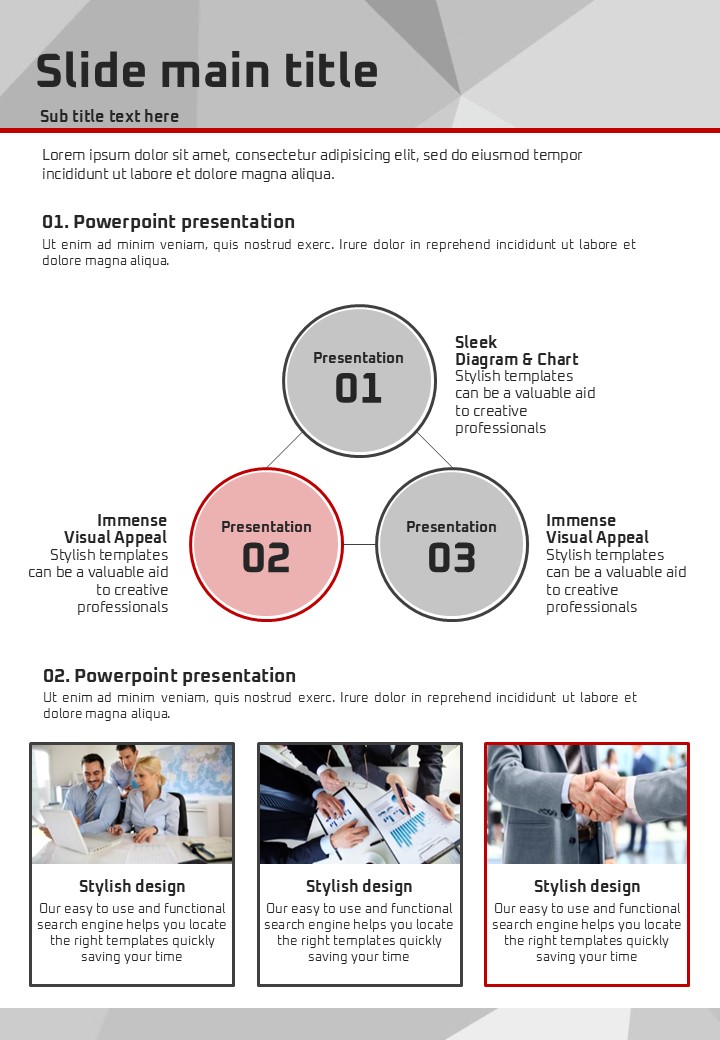 Slide main title

Sub title text here

Lorem ipsum dolor sit amet, consectetur adipisicing elit, sed do eiusmod tempor incididunt ut labore et dolore magna aliqua.

01. Powerpoint presentation

Ut enim ad minim veniam, quis nostrud exerc. Irure dolor in reprehend incididunt ut labore et dolore magna aliqua.

Presentation 01

Sleek Diagram & Chart
Stylish templates can be a valuable aid to creative professionals

Immense Visual Appeal
Stylish templates can be a valuable aid to creative professionals

Presentation 02

Presentation 03

Immense Visual Appeal
Stylish templates can be a valuable aid to creative professionals

02. Powerpoint presentation

Ut enim ad minim veniam, quis nostrud exerc. Irure dolor in reprehend incididunt ut labore et dolore magna aliqua.

Stylish design
Our easy to use and functional search engine helps you locate the right templates quickly saving your time

Stylish design
Our easy to use and functional search engine helps you locate the right templates quickly saving your time

Stylish design
Our easy to use and functional search engine helps you locate the right templates quickly saving your time