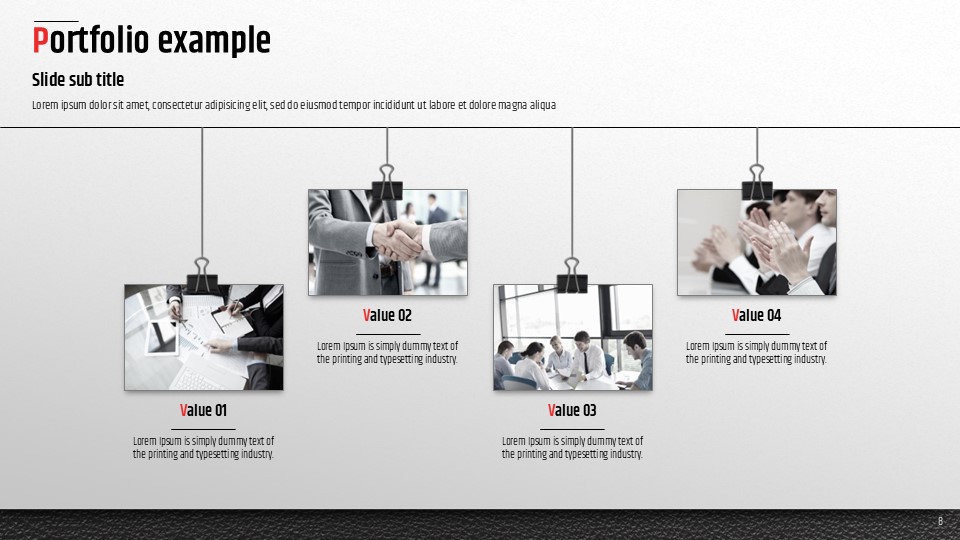 Portfolio example

Slide sub title

Lorem ipsum dolor sit amet, consectetur adipisicing elit, sed do eiusmod tempor incididunt ut labore et dolore magna aliqua

Value 01

Lorem Ipsum is simply dummy text of the printing and typesetting industry.

Value 02

Lorem Ipsum is simply dummy text of the printing and typesetting industry.

Value 03

Lorem Ipsum is simply dummy text of the printing and typesetting industry.

Value 04

Lorem Ipsum is simply dummy text of the printing and typesetting industry.

8