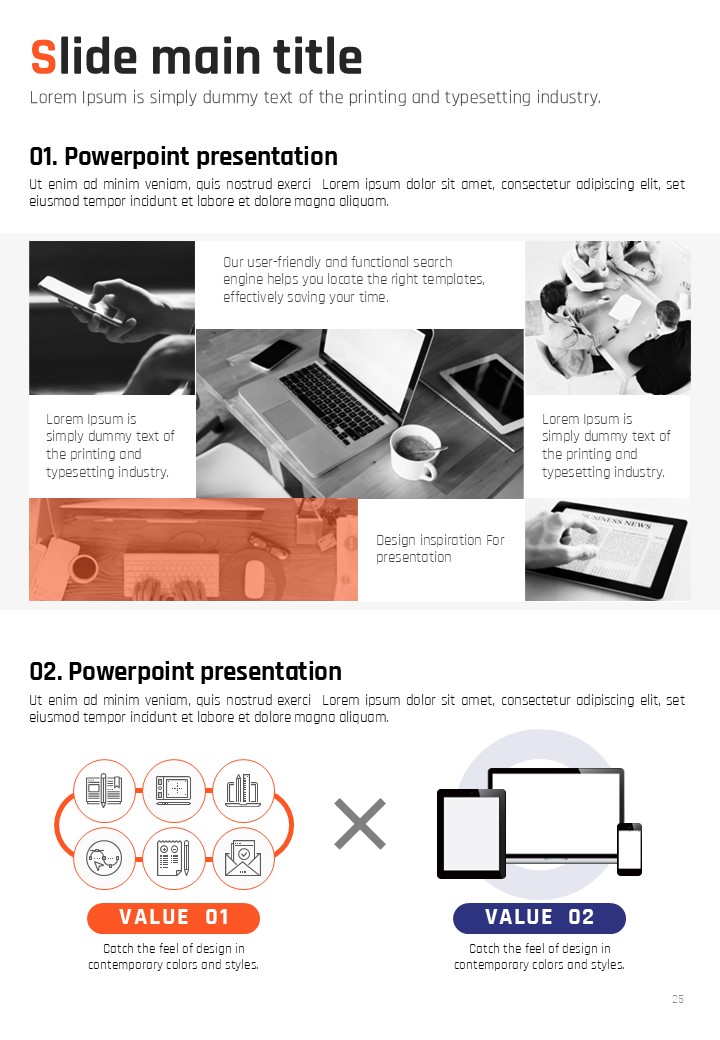 Slide main title
Lorem Ipsum is simply dummy text of the printing and typesetting industry.

01. Powerpoint presentation
Ut enim ad minim veniam, quis nostrud exerci Lorem ipsum dolor sit amet, consectetur adipiscing elit, set eiusmod tempor incidunt et labore et dolore magna aliquam.

Our user-friendly and functional search engine helps you locate the right templates, effectively saving your time.

Lorem Ipsum is simply dummy text of the printing and typesetting industry.

Lorem Ipsum is simply dummy text of the printing and typesetting industry.

Design inspiration For presentation

BUSINESS NEWS

02. Powerpoint presentation
Ut enim ad minim veniam, quis nostrud exerci Lorem ipsum dolor sit amet, consectetur adipiscing elit, set eiusmod tempor incidunt et labore et dolore magna aliquam.

VALUE 01
Catch the feel of design in contemporary colors and styles.

VALUE 02
Catch the feel of design in contemporary colors and styles.

25