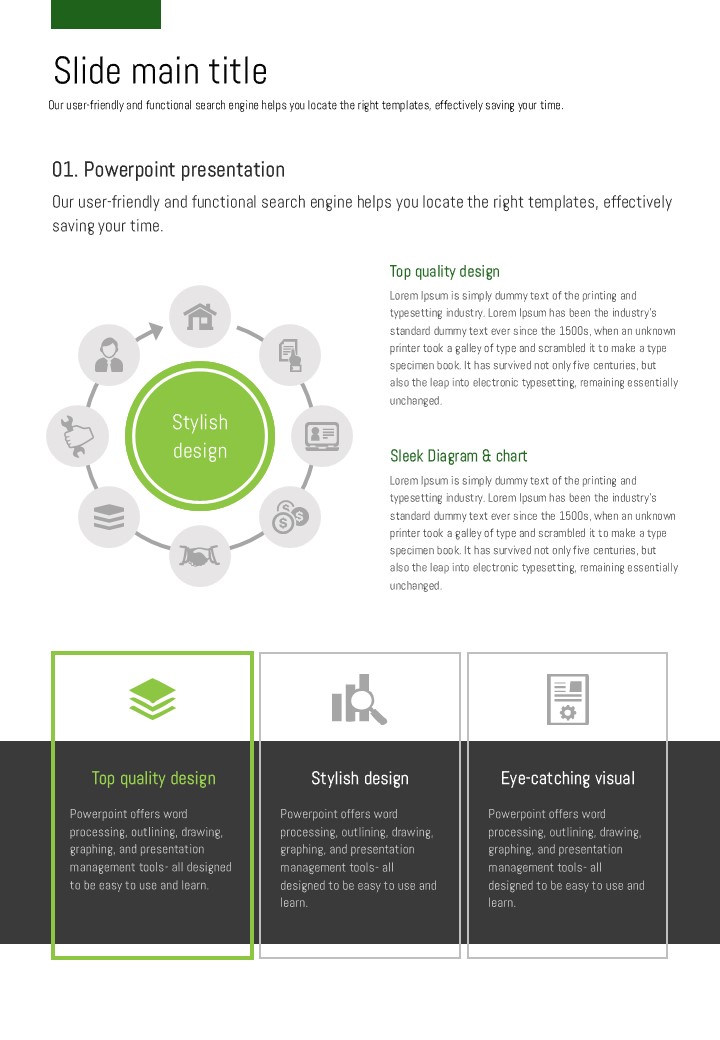 Slide main title

Our user-friendly and functional search engine helps you locate the right templates, effectively saving your time.

01. Powerpoint presentation

Our user-friendly and functional search engine helps you locate the right templates, effectively saving your time.

Stylish design

Top quality design

Lorem Ipsum is simply dummy text of the printing and typesetting industry. Lorem Ipsum has been the industry's standard dummy text ever since the 1500s, when an unknown printer took a galley of type and scrambled it to make a type specimen book. It has survived not only five centuries, but also the leap into electronic typesetting, remaining essentially unchanged.

Sleek Diagram & chart

Lorem Ipsum is simply dummy text of the printing and typesetting industry. Lorem Ipsum has been the industry's standard dummy text ever since the 1500s, when an unknown printer took a galley of type and scrambled it to make a type specimen book. It has survived not only five centuries, but also the leap into electronic typesetting, remaining essentially unchanged.

Top quality design

Powerpoint offers word processing, outlining, drawing, graphing, and presentation management tools- all designed to be easy to use and learn.

Stylish design

Powerpoint offers word processing, outlining, drawing, graphing, and presentation management tools- all designed to be easy to use and learn.

Eye-catching visual

Powerpoint offers word processing, outlining, drawing, graphing, and presentation management tools- all designed to be easy to use and learn.