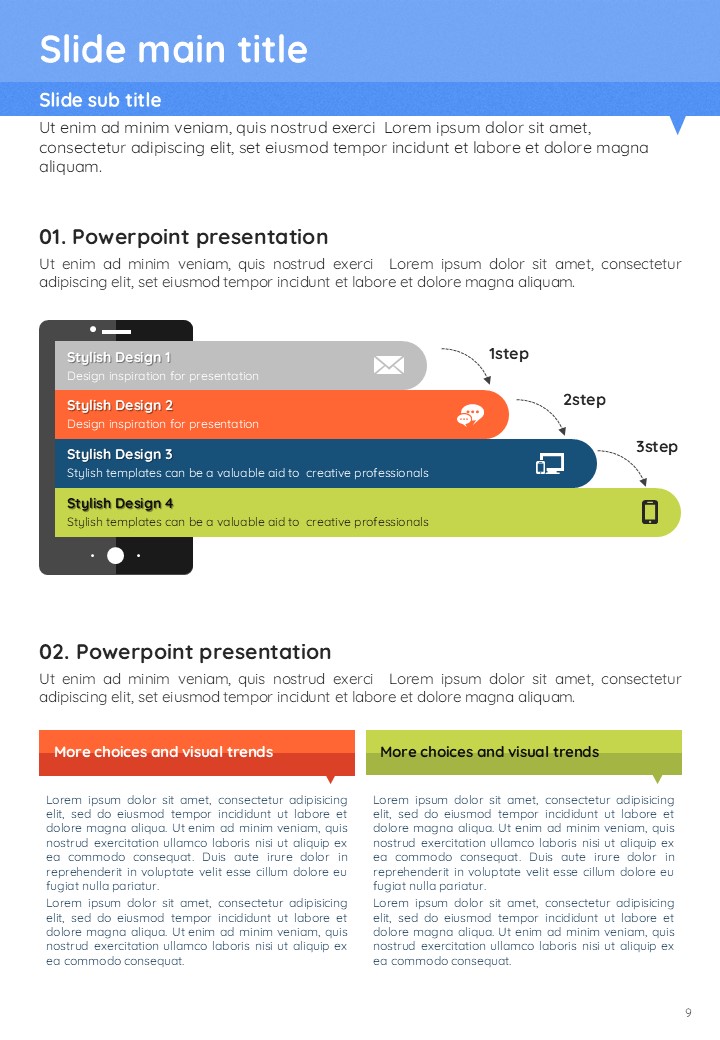 Slide main title

Slide sub title

Ut enim ad minim veniam, quis nostrud exerci Lorem ipsum dolor sit amet, consectetur adipiscing elit, set eiusmod tempor incidunt et labore et dolore magna aliquam.

01. Powerpoint presentation

Ut enim ad minim veniam, quis nostrud exerci Lorem ipsum dolor sit amet, consectetur adipiscing elit, set eiusmod tempor incidunt et labore et dolore magna aliquam.

Stylish Design 1
Design inspiration for presentation

Stylish Design 2
Design inspiration for presentation

Stylish Design 3
Stylish templates can be a valuable aid to creative professionals

Stylish Design 4
Stylish templates can be a valuable aid to creative professionals

1step

2step

3step

02. Powerpoint presentation

Ut enim ad minim veniam, quis nostrud exerci Lorem ipsum dolor sit amet, consectetur adipiscing elit, set eiusmod tempor incidunt et labore et dolore magna aliquam.

More choices and visual trends

Lorem ipsum dolor sit amet, consectetur adipisicing elit, sed do eiusmod tempor incididunt ut labore et dolore magna aliqua. Ut enim ad minim veniam, quis nostrud exercitation ullamco laboris nisi ut aliquip ex ea commodo consequat. Duis aute irure dolor in reprehenderit in voluptate velit esse cillum dolore eu fugiat nulla pariatur.

Lorem ipsum dolor sit amet, consectetur adipisicing elit, sed do eiusmod tempor incididunt ut labore et dolore magna aliqua. Ut enim ad minim veniam, quis nostrud exercitation ullamco laboris nisi ut aliquip ex ea commodo consequat.

More choices and visual trends

Lorem ipsum dolor sit amet, consectetur adipisicing elit, sed do eiusmod tempor incididunt ut labore et dolore magna aliqua. Ut enim ad minim veniam, quis nostrud exercitation ullamco laboris nisi ut aliquip ex ea commodo consequat. Duis aute irure dolor in reprehenderit in voluptate velit esse cillum dolore eu fugiat nulla pariatur.

Lorem ipsum dolor sit amet, consectetur adipisicing elit, sed do eiusmod tempor incididunt ut labore et dolore magna aliqua. Ut enim ad minim veniam, quis nostrud exercitation ullamco laboris nisi ut aliquip ex ea commodo consequat.

9