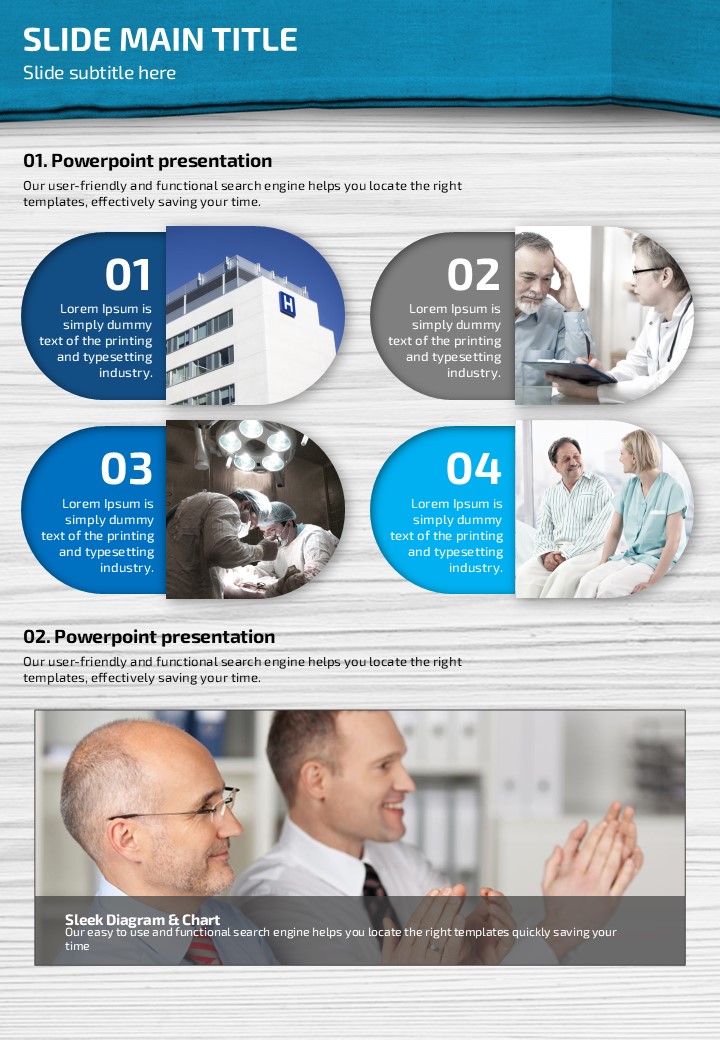 SLIDE MAIN TITLE
Slide subtitle here

01. Powerpoint presentation
Our user-friendly and functional search engine helps you locate the right templates, effectively saving your time.

01
Lorem Ipsum is simply dummy text of the printing and typesetting industry.

H

02
Lorem Ipsum is simply dummy text of the printing and typesetting industry.

03
Lorem Ipsum is simply dummy text of the printing and typesetting industry.

04
Lorem Ipsum is simply dummy text of the printing and typesetting industry.

02. Powerpoint presentation
Our user-friendly and functional search engine helps you locate the right templates, effectively saving your time.

Sleek Diagram & Chart
Our easy to use and functional search engine helps you locate the right templates quickly saving your time