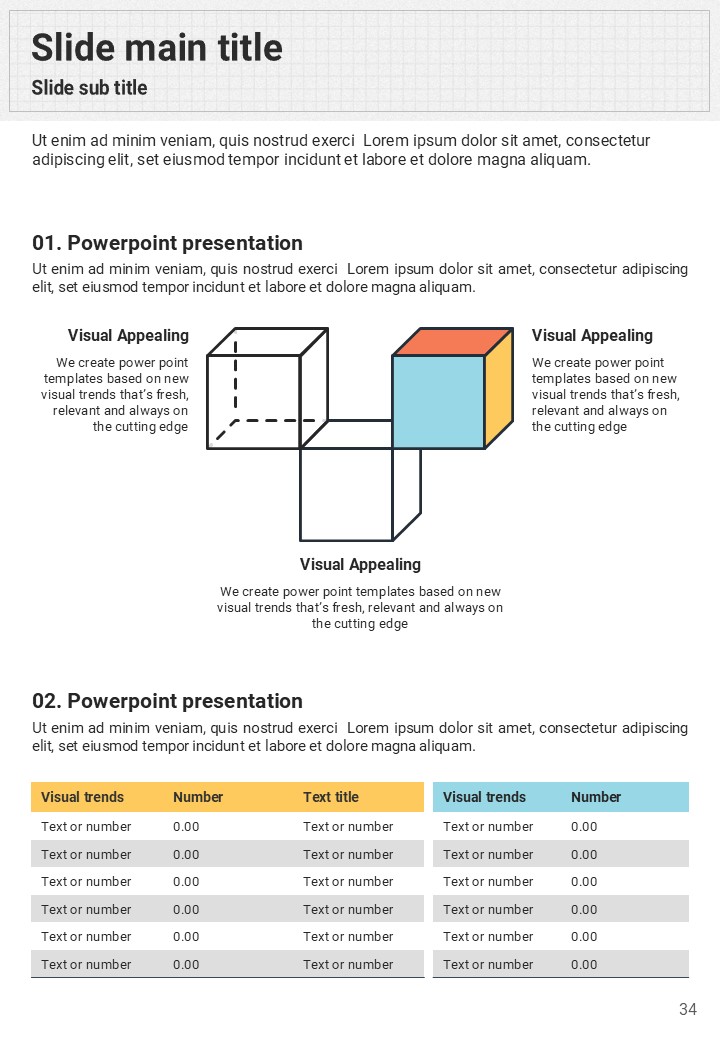 Slide main title

Slide sub title

Ut enim ad minim veniam, quis nostrud exerci Lorem ipsum dolor sit amet, consectetur adipiscing elit, set eiusmod tempor incidunt et labore et dolore magna aliquam.

01. Powerpoint presentation

Ut enim ad minim veniam, quis nostrud exerci Lorem ipsum dolor sit amet, consectetur adipiscing elit, set eiusmod tempor incidunt et labore et dolore magna aliquam.

Visual Appealing

We create power point templates based on new visual trends that's fresh, relevant and always on the cutting edge

Visual Appealing

We create power point templates based on new visual trends that's fresh, relevant and always on the cutting edge

Visual Appealing

We create power point templates based on new visual trends that's fresh, relevant and always on the cutting edge

02. Powerpoint presentation

Ut enim ad minim veniam, quis nostrud exerci Lorem ipsum dolor sit amet, consectetur adipiscing elit, set eiusmod tempor incidunt et labore et dolore magna aliquam.

| Visual trends | Number | Text title |
|---|---|---|
| Text or number | 0.00 | Text or number |
| Text or number | 0.00 | Text or number |
| Text or number | 0.00 | Text or number |
| Text or number | 0.00 | Text or number |
| Text or number | 0.00 | Text or number |
| Text or number | 0.00 | Text or number |

| Visual trends | Number |
|---|---|
| Text or number | 0.00 |
| Text or number | 0.00 |
| Text or number | 0.00 |
| Text or number | 0.00 |
| Text or number | 0.00 |
| Text or number | 0.00 |

34