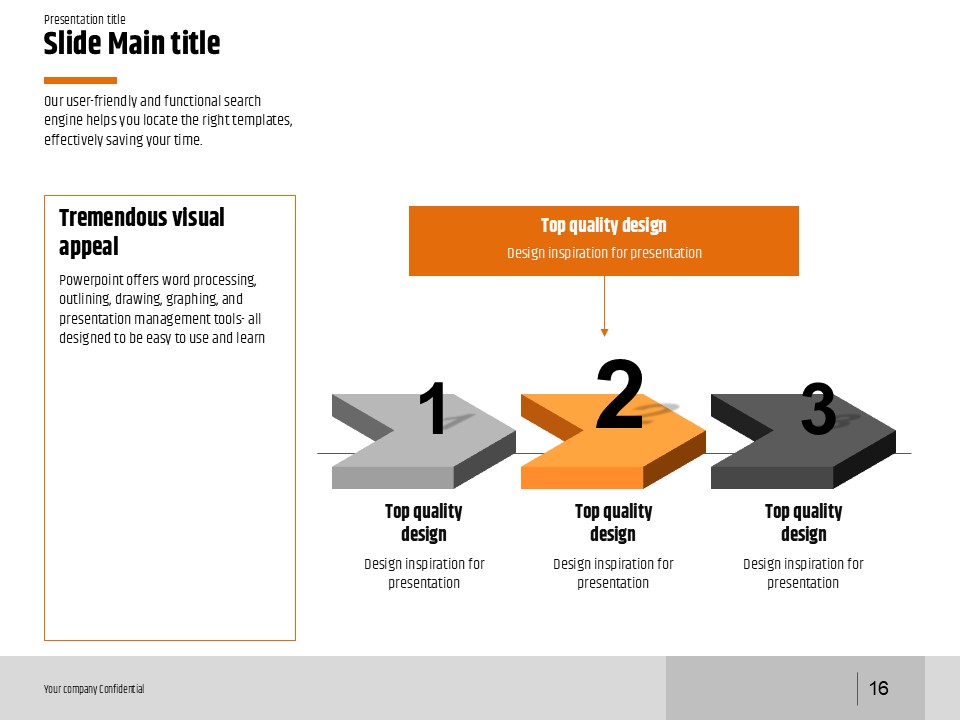 Presentation title
Slide Main title

Our user-friendly and functional search engine helps you locate the right templates, effectively saving your time.

Tremendous visual appeal

Powerpoint offers word processing, outlining, drawing, graphing, and presentation management tools- all designed to be easy to use and learn

Top quality design
Design inspiration for presentation

1

2

3

Top quality design
Design inspiration for presentation

Top quality design
Design inspiration for presentation

Top quality design
Design inspiration for presentation

Your company Confidential

16