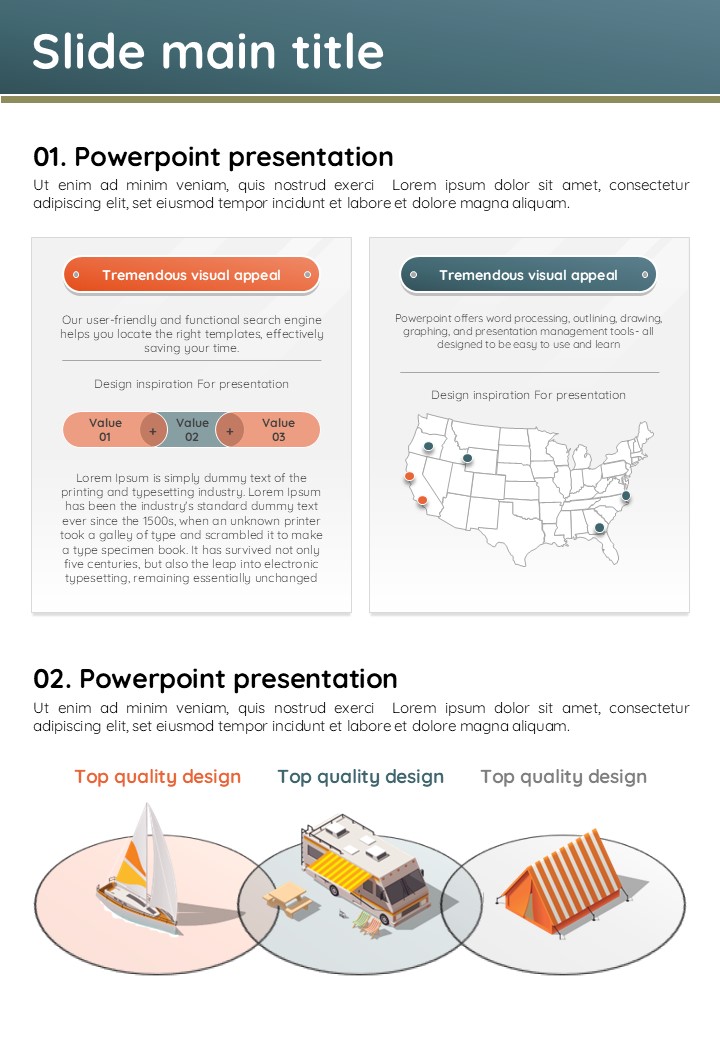 Slide main title

01. Powerpoint presentation

Ut enim ad minim veniam, quis nostrud exerci Lorem ipsum dolor sit amet, consectetur adipiscing elit, set eiusmod tempor incidunt et labore et dolore magna aliquam.

Tremendous visual appeal

Our user-friendly and functional search engine helps you locate the right templates, effectively saving your time.

Design inspiration For presentation

Value 01 + Value 02 + Value 03

Lorem Ipsum is simply dummy text of the printing and typesetting industry. Lorem Ipsum has been the industry's standard dummy text ever since the 1500s, when an unknown printer took a galley of type and scrambled it to make a type specimen book. It has survived not only five centuries, but also the leap into electronic typesetting, remaining essentially unchanged

Tremendous visual appeal

Powerpoint offers word processing, outlining, drawing, graphing, and presentation management tools- all designed to be easy to use and learn

Design inspiration For presentation

02. Powerpoint presentation

Ut enim ad minim veniam, quis nostrud exerci Lorem ipsum dolor sit amet, consectetur adipiscing elit, set eiusmod tempor incidunt et labore et dolore magna aliquam.

Top quality design

Top quality design

Top quality design