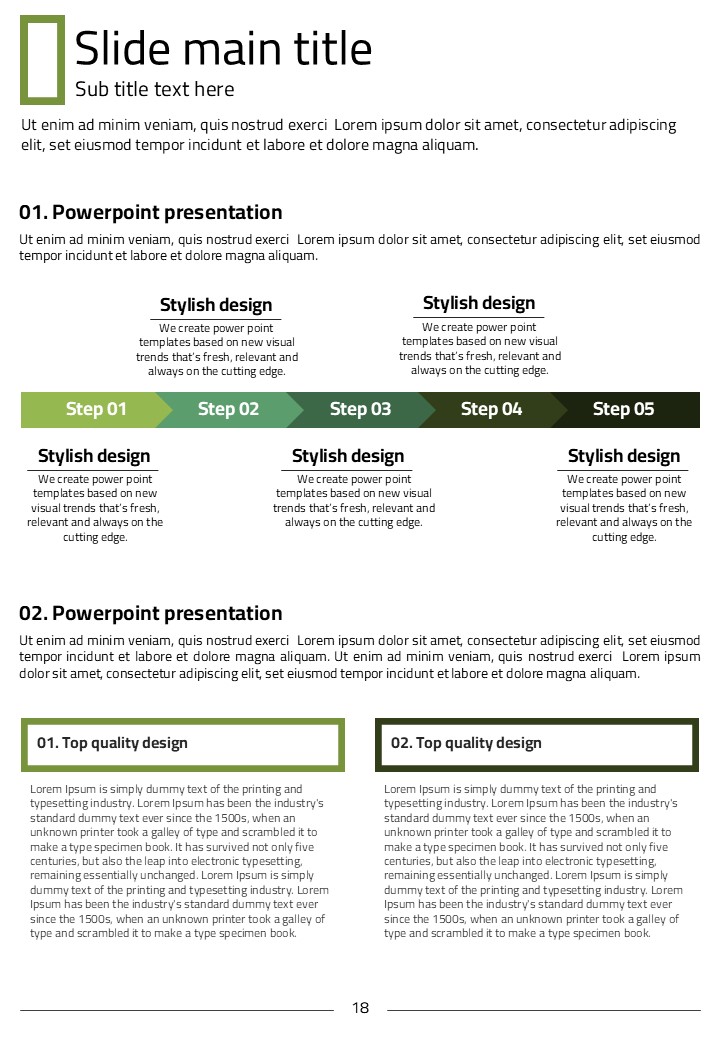 Slide main title
Sub title text here

Ut enim ad minim veniam, quis nostrud exerci Lorem ipsum dolor sit amet, consectetur adipiscing elit, set eiusmod tempor incidunt et labore et dolore magna aliquam.

01. Powerpoint presentation

Ut enim ad minim veniam, quis nostrud exerci Lorem ipsum dolor sit amet, consectetur adipiscing elit, set eiusmod tempor incidunt et labore et dolore magna aliquam.

Stylish design
We create power point templates based on new visual trends that's fresh, relevant and always on the cutting edge.

Stylish design
We create power point templates based on new visual trends that's fresh, relevant and always on the cutting edge.

Step 01 Step 02 Step 03 Step 04 Step 05

Stylish design
We create power point templates based on new visual trends that's fresh, relevant and always on the cutting edge.

Stylish design
We create power point templates based on new visual trends that's fresh, relevant and always on the cutting edge.

Stylish design
We create power point templates based on new visual trends that's fresh, relevant and always on the cutting edge.

02. Powerpoint presentation

Ut enim ad minim veniam, quis nostrud exerci Lorem ipsum dolor sit amet, consectetur adipiscing elit, set eiusmod tempor incidunt et labore et dolore magna aliquam. Ut enim ad minim veniam, quis nostrud exerci Lorem ipsum dolor sit amet, consectetur adipiscing elit, set eiusmod tempor incidunt et labore et dolore magna aliquam.

01. Top quality design

Lorem Ipsum is simply dummy text of the printing and typesetting industry. Lorem Ipsum has been the industry's standard dummy text ever since the 1500s, when an unknown printer took a galley of type and scrambled it to make a type specimen book. It has survived not only five centuries, but also the leap into electronic typesetting, remaining essentially unchanged. Lorem Ipsum is simply dummy text of the printing and typesetting industry. Lorem Ipsum has been the industry's standard dummy text ever since the 1500s, when an unknown printer took a galley of type and scrambled it to make a type specimen book.

02. Top quality design

Lorem Ipsum is simply dummy text of the printing and typesetting industry. Lorem Ipsum has been the industry's standard dummy text ever since the 1500s, when an unknown printer took a galley of type and scrambled it to make a type specimen book. It has survived not only five centuries, but also the leap into electronic typesetting, remaining essentially unchanged. Lorem Ipsum is simply dummy text of the printing and typesetting industry. Lorem Ipsum has been the industry's standard dummy text ever since the 1500s, when an unknown printer took a galley of type and scrambled it to make a type specimen book.

18