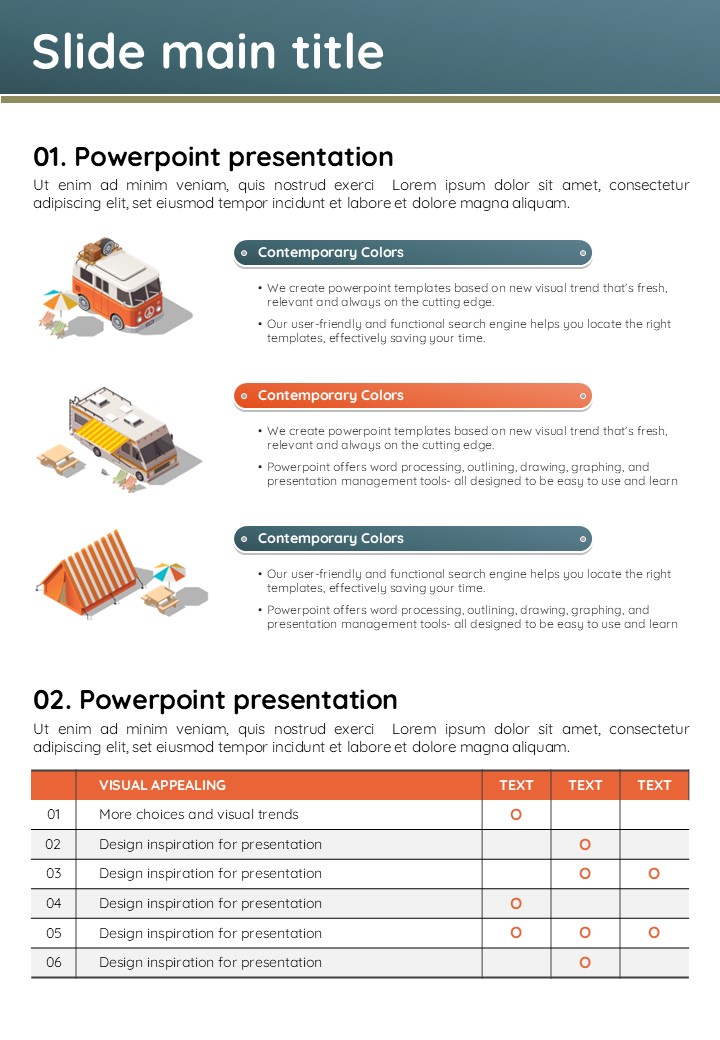 Slide main title

01. Powerpoint presentation

Ut enim ad minim veniam, quis nostrud exerci Lorem ipsum dolor sit amet, consectetur adipiscing elit, set eiusmod tempor incidunt et labore et dolore magna aliquam.

Contemporary Colors

• We create powerpoint templates based on new visual trend that's fresh, relevant and always on the cutting edge.
• Our user-friendly and functional search engine helps you locate the right templates, effectively saving your time.

Contemporary Colors

• We create powerpoint templates based on new visual trend that's fresh, relevant and always on the cutting edge.
• Powerpoint offers word processing, outlining, drawing, graphing, and presentation management tools- all designed to be easy to use and learn

Contemporary Colors

• Our user-friendly and functional search engine helps you locate the right templates, effectively saving your time.
• Powerpoint offers word processing, outlining, drawing, graphing, and presentation management tools- all designed to be easy to use and learn

02. Powerpoint presentation

Ut enim ad minim veniam, quis nostrud exerci Lorem ipsum dolor sit amet, consectetur adipiscing elit, set eiusmod tempor incidunt et labore et dolore magna aliquam.

| | VISUAL APPEALING | TEXT | TEXT | TEXT |
|---|---|---|---|---|
| 01 | More choices and visual trends | O | | |
| 02 | Design inspiration for presentation | | O | |
| 03 | Design inspiration for presentation | | O | O |
| 04 | Design inspiration for presentation | O | | |
| 05 | Design inspiration for presentation | O | O | O |
| 06 | Design inspiration for presentation | | O | |