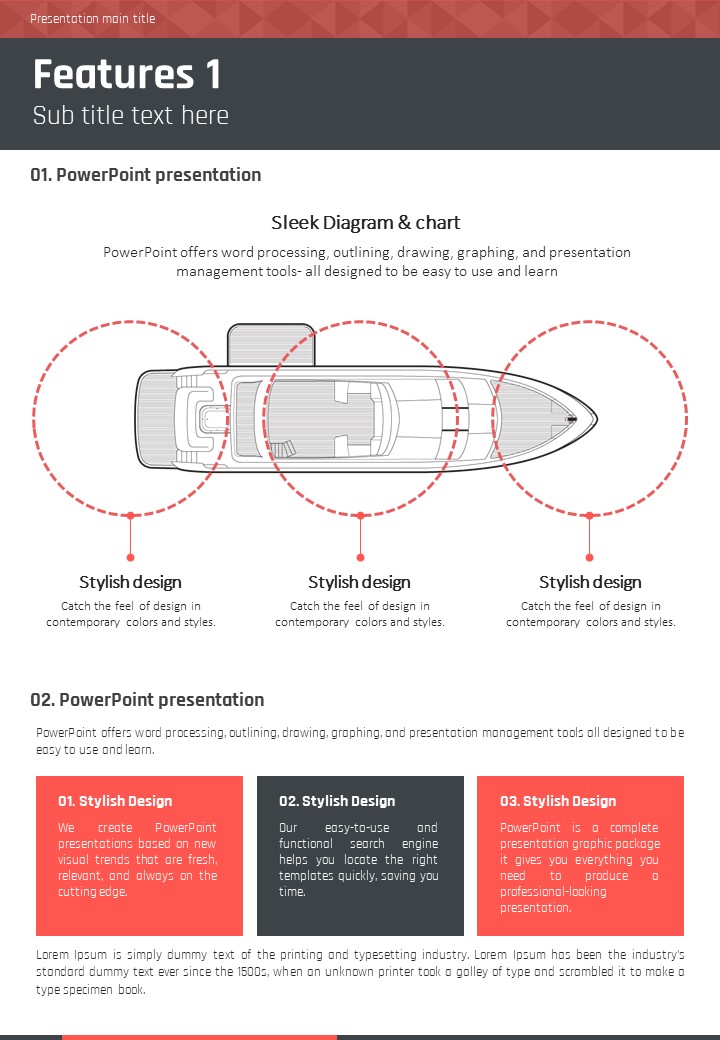 Presentation main title

Features 1

Sub title text here

01. PowerPoint presentation

Sleek Diagram & chart

PowerPoint offers word processing, outlining, drawing, graphing, and presentation management tools- all designed to be easy to use and learn

Stylish design

Catch the feel of design in contemporary colors and styles.

Stylish design

Catch the feel of design in contemporary colors and styles.

Stylish design

Catch the feel of design in contemporary colors and styles.

02. PowerPoint presentation

PowerPoint offers word processing, outlining, drawing, graphing, and presentation management tools all designed to be easy to use and learn.

01. Stylish Design

We create PowerPoint presentations based on new visual trends that are fresh, relevant, and always on the cutting edge.

02. Stylish Design

Our easy-to-use and functional search engine helps you locate the right templates quickly, saving you time.

03. Stylish Design

PowerPoint is a complete presentation graphic package it gives you everything you need to produce a professional-looking presentation.

Lorem Ipsum is simply dummy text of the printing and typesetting industry. Lorem Ipsum has been the industry's standard dummy text ever since the 1500s, when an unknown printer took a galley of type and scrambled it to make a type specimen book.