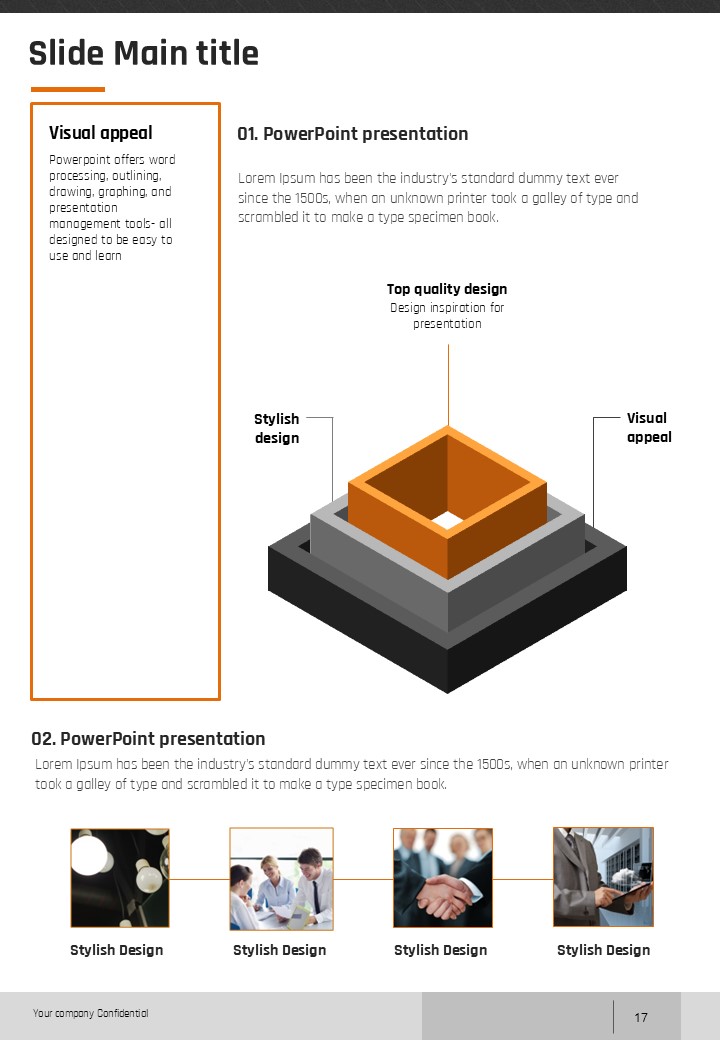 Slide Main title

Visual appeal

Powerpoint offers word processing, outlining, drawing, graphing, and presentation management tools- all designed to be easy to use and learn

01. PowerPoint presentation

Lorem Ipsum has been the industry's standard dummy text ever since the 1500s, when an unknown printer took a galley of type and scrambled it to make a type specimen book.

Top quality design
Design inspiration for presentation

Stylish design

Visual appeal

02. PowerPoint presentation

Lorem Ipsum has been the industry's standard dummy text ever since the 1500s, when an unknown printer took a galley of type and scrambled it to make a type specimen book.

Stylish Design

Stylish Design

Stylish Design

Stylish Design

Your company Confidential

17