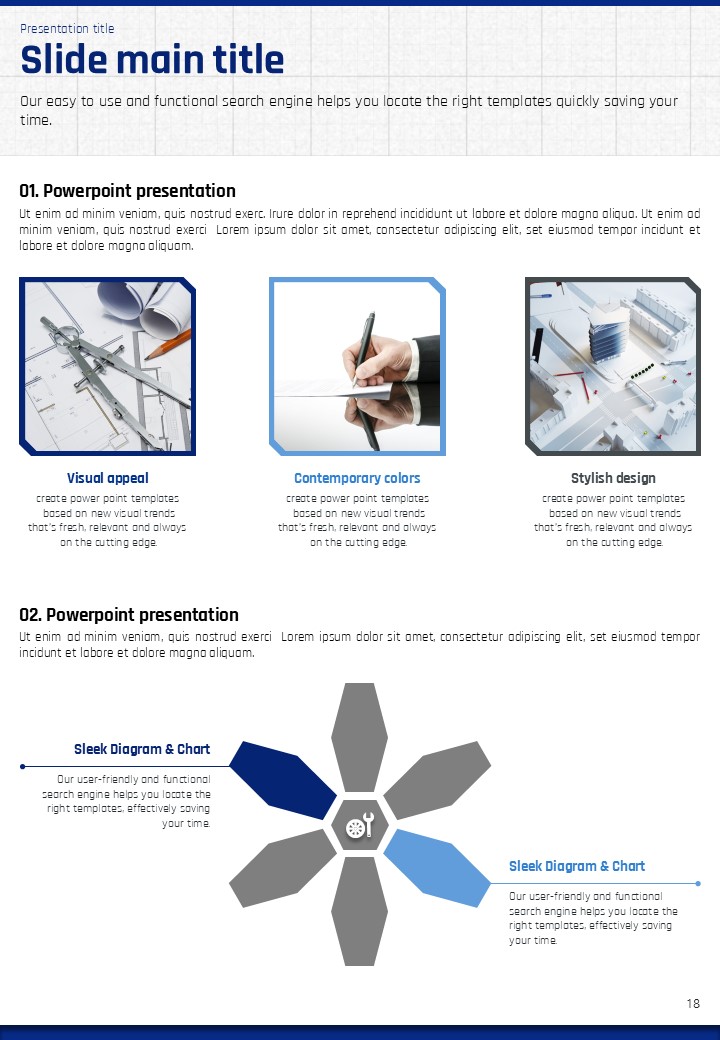 Presentation title

Slide main title

Our easy to use and functional search engine helps you locate the right templates quickly saving your time.

01. Powerpoint presentation

Ut enim ad minim veniam, quis nostrud exerc. Irure dolor in reprehend incididunt ut labore et dolore magna aliqua. Ut enim ad minim veniam, quis nostrud exerci Lorem ipsum dolor sit amet, consectetur adipiscing elit, set eiusmod tempor incidunt et labore et dolore magna aliquam.

Visual appeal

create power point templates based on new visual trends that's fresh, relevant and always on the cutting edge.

Contemporary colors

create power point templates based on new visual trends that's fresh, relevant and always on the cutting edge.

Stylish design

create power point templates based on new visual trends that's fresh, relevant and always on the cutting edge.

02. Powerpoint presentation

Ut enim ad minim veniam, quis nostrud exerci Lorem ipsum dolor sit amet, consectetur adipiscing elit, set eiusmod tempor incidunt et labore et dolore magna aliquam.

Sleek Diagram & Chart

Our user-friendly and functional search engine helps you locate the right templates, effectively saving your time.

Sleek Diagram & Chart

Our user-friendly and functional search engine helps you locate the right templates, effectively saving your time.

18