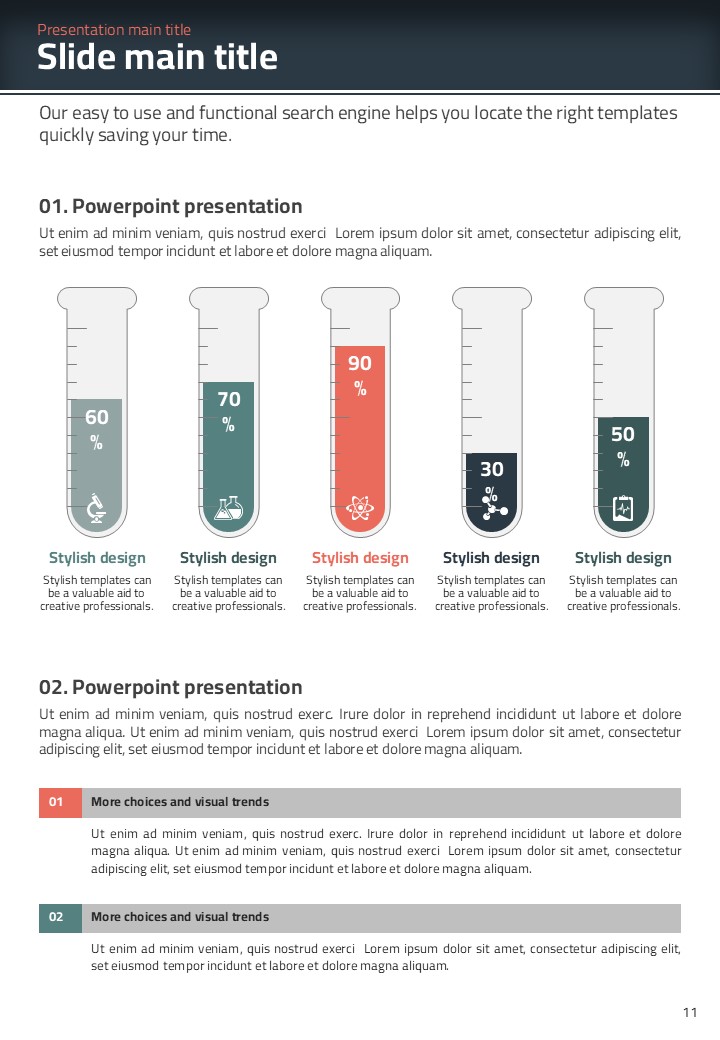 Presentation main title
Slide main title

Our easy to use and functional search engine helps you locate the right templates quickly saving your time.

01. Powerpoint presentation
Ut enim ad minim veniam, quis nostrud exerci Lorem ipsum dolor sit amet, consectetur adipiscing elit, set eiusmod tempor incidunt et labore et dolore magna aliquam.

60 %
70 %
90 %
30 %
50 %

Stylish design
Stylish templates can be a valuable aid to creative professionals.

Stylish design
Stylish templates can be a valuable aid to creative professionals.

Stylish design
Stylish templates can be a valuable aid to creative professionals.

Stylish design
Stylish templates can be a valuable aid to creative professionals.

Stylish design
Stylish templates can be a valuable aid to creative professionals.

02. Powerpoint presentation
Ut enim ad minim veniam, quis nostrud exerc. Irure dolor in reprehend incididunt ut labore et dolore magna aliqua. Ut enim ad minim veniam, quis nostrud exerci Lorem ipsum dolor sit amet, consectetur adipiscing elit, set eiusmod tempor incidunt et labore et dolore magna aliquam.

01 More choices and visual trends
Ut enim ad minim veniam, quis nostrud exerc. Irure dolor in reprehend incididunt ut labore et dolore magna aliqua. Ut enim ad minim veniam, quis nostrud exerci Lorem ipsum dolor sit amet, consectetur adipiscing elit, set eiusmod tempor incidunt et labore et dolore magna aliquam.

02 More choices and visual trends
Ut enim ad minim veniam, quis nostrud exerci Lorem ipsum dolor sit amet, consectetur adipiscing elit, set eiusmod tempor incidunt et labore et dolore magna aliquam.

11