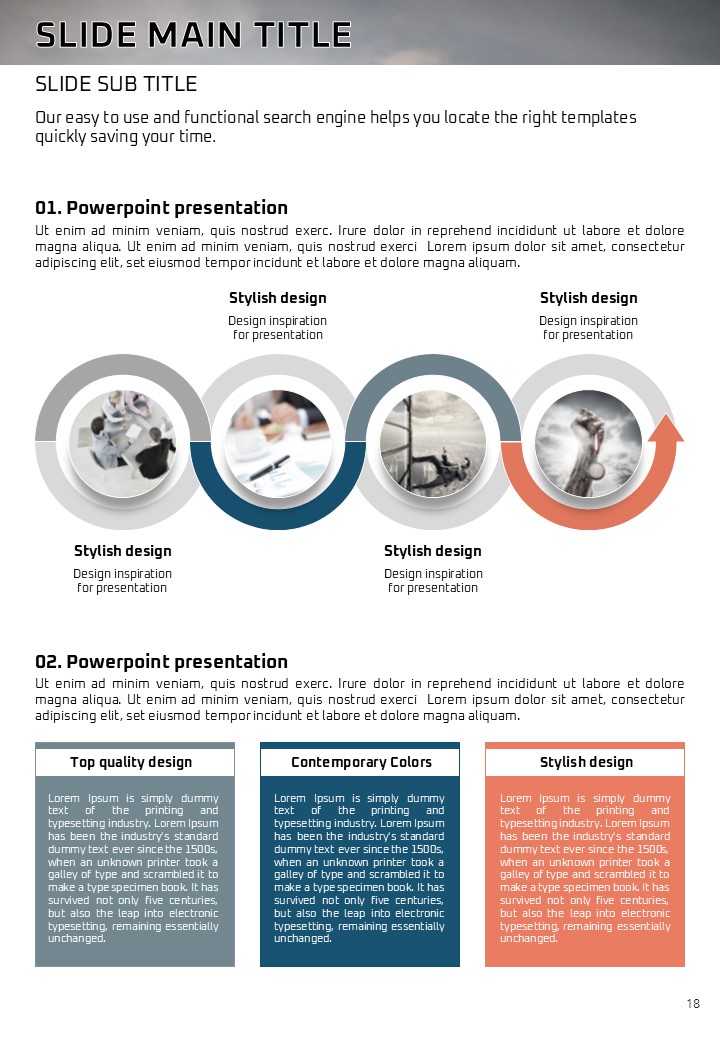 SLIDE MAIN TITLE

SLIDE SUB TITLE

Our easy to use and functional search engine helps you locate the right templates quickly saving your time.

01. Powerpoint presentation

Ut enim ad minim veniam, quis nostrud exerc. Irure dolor in reprehend incididunt ut labore et dolore magna aliqua. Ut enim ad minim veniam, quis nostrud exerci Lorem ipsum dolor sit amet, consectetur adipiscing elit, set eiusmod tempor incidunt et labore et dolore magna aliquam.

Stylish design
Design inspiration for presentation

Stylish design
Design inspiration for presentation

Stylish design
Design inspiration for presentation

Stylish design
Design inspiration for presentation

02. Powerpoint presentation

Ut enim ad minim veniam, quis nostrud exerc. Irure dolor in reprehend incididunt ut labore et dolore magna aliqua. Ut enim ad minim veniam, quis nostrud exerci Lorem ipsum dolor sit amet, consectetur adipiscing elit, set eiusmod tempor incidunt et labore et dolore magna aliquam.

Top quality design

Lorem Ipsum is simply dummy text of the printing and typesetting industry. Lorem Ipsum has been the industry's standard dummy text ever since the 1500s, when an unknown printer took a galley of type and scrambled it to make a type specimen book. It has survived not only five centuries, but also the leap into electronic typesetting, remaining essentially unchanged.

Contemporary Colors

Lorem Ipsum is simply dummy text of the printing and typesetting industry. Lorem Ipsum has been the industry's standard dummy text ever since the 1500s, when an unknown printer took a galley of type and scrambled it to make a type specimen book. It has survived not only five centuries, but also the leap into electronic typesetting, remaining essentially unchanged.

Stylish design

Lorem Ipsum is simply dummy text of the printing and typesetting industry. Lorem Ipsum has been the industry's standard dummy text ever since the 1500s, when an unknown printer took a galley of type and scrambled it to make a type specimen book. It has survived not only five centuries, but also the leap into electronic typesetting, remaining essentially unchanged.

18