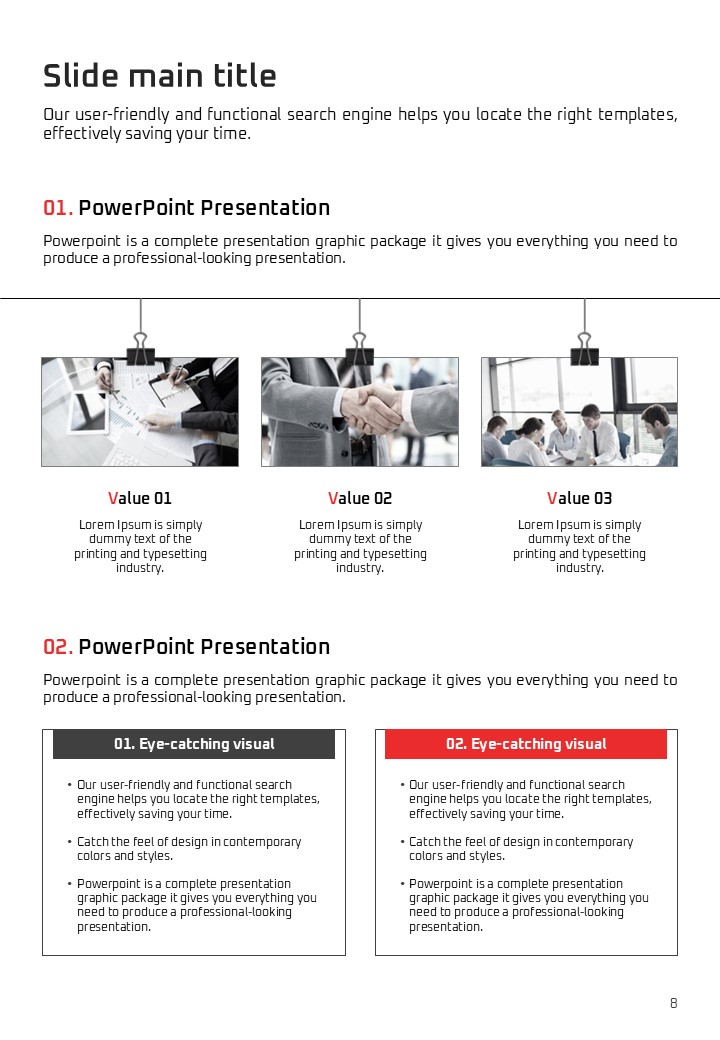 Slide main title

Our user-friendly and functional search engine helps you locate the right templates, effectively saving your time.

01. PowerPoint Presentation

Powerpoint is a complete presentation graphic package it gives you everything you need to produce a professional-looking presentation.

Value 01

Lorem Ipsum is simply dummy text of the printing and typesetting industry.

Value 02

Lorem Ipsum is simply dummy text of the printing and typesetting industry.

Value 03

Lorem Ipsum is simply dummy text of the printing and typesetting industry.

02. PowerPoint Presentation

Powerpoint is a complete presentation graphic package it gives you everything you need to produce a professional-looking presentation.

01. Eye-catching visual

• Our user-friendly and functional search engine helps you locate the right templates, effectively saving your time.

• Catch the feel of design in contemporary colors and styles.

• Powerpoint is a complete presentation graphic package it gives you everything you need to produce a professional-looking presentation.

02. Eye-catching visual

• Our user-friendly and functional search engine helps you locate the right templates, effectively saving your time.

• Catch the feel of design in contemporary colors and styles.

• Powerpoint is a complete presentation graphic package it gives you everything you need to produce a professional-looking presentation.

8