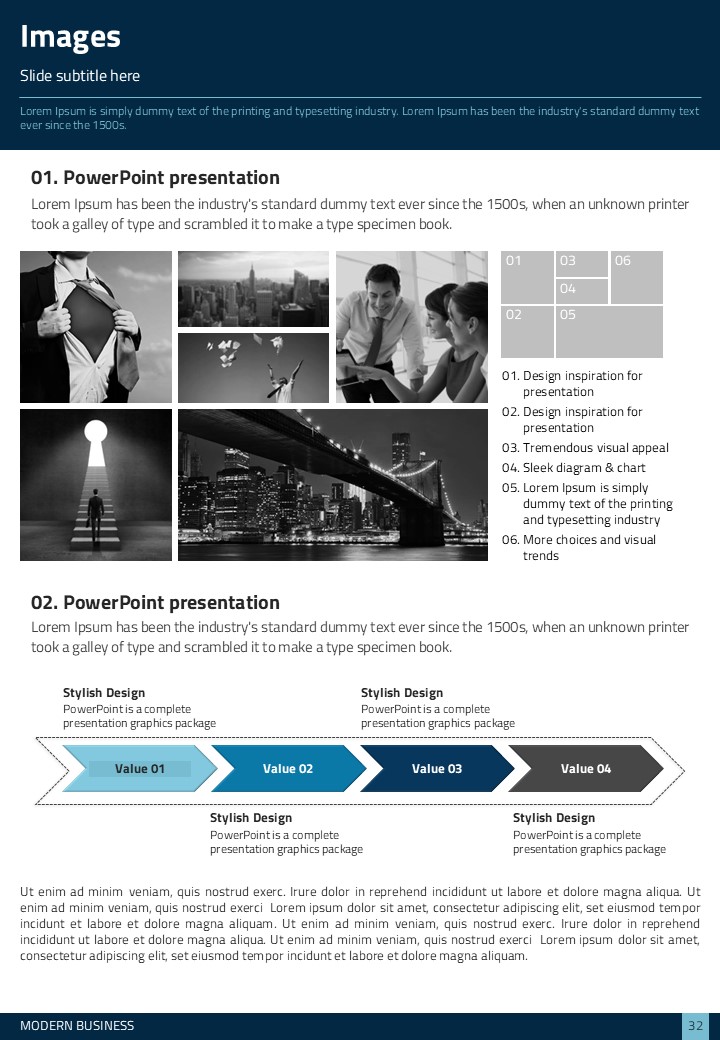 Images

Slide subtitle here

Lorem Ipsum is simply dummy text of the printing and typesetting industry. Lorem Ipsum has been the industry's standard dummy text ever since the 1500s.

01. PowerPoint presentation

Lorem Ipsum has been the industry's standard dummy text ever since the 1500s, when an unknown printer took a galley of type and scrambled it to make a type specimen book.

01
03
06
04
02
05

01. Design inspiration for presentation
02. Design inspiration for presentation
03. Tremendous visual appeal
04. Sleek diagram & chart
05. Lorem Ipsum is simply dummy text of the printing and typesetting industry
06. More choices and visual trends

02. PowerPoint presentation

Lorem Ipsum has been the industry's standard dummy text ever since the 1500s, when an unknown printer took a galley of type and scrambled it to make a type specimen book.

Stylish Design
PowerPoint is a complete presentation graphics package

Stylish Design
PowerPoint is a complete presentation graphics package

Value 01
Value 02
Value 03
Value 04

Stylish Design
PowerPoint is a complete presentation graphics package

Stylish Design
PowerPoint is a complete presentation graphics package

Ut enim ad minim veniam, quis nostrud exerc. Irure dolor in reprehend incididunt ut labore et dolore magna aliqua. Ut enim ad minim veniam, quis nostrud exerci Lorem ipsum dolor sit amet, consectetur adipiscing elit, set eiusmod tempor incidunt et labore et dolore magna aliquam. Ut enim ad minim veniam, quis nostrud exerc. Irure dolor in reprehend incididunt ut labore et dolore magna aliqua. Ut enim ad minim veniam, quis nostrud exerci Lorem ipsum dolor sit amet, consectetur adipiscing elit, set eiusmod tempor incidunt et labore et dolore magna aliquam.

MODERN BUSINESS
32