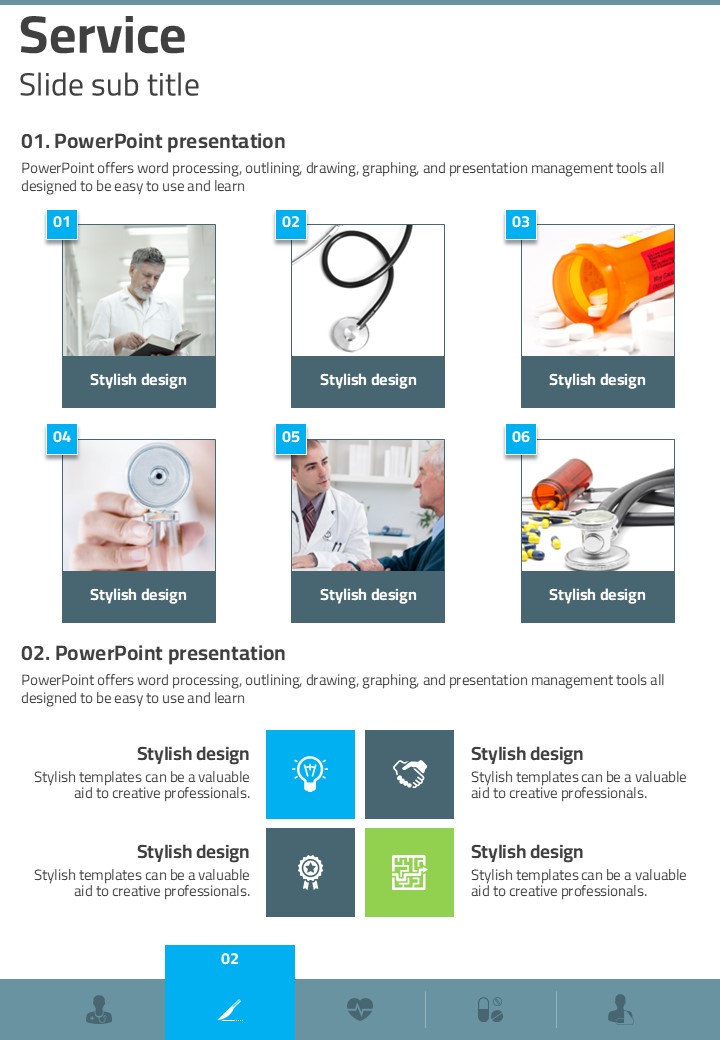 Service
Slide sub title

01. PowerPoint presentation
PowerPoint offers word processing, outlining, drawing, graphing, and presentation management tools all designed to be easy to use and learn

01
Stylish design
02
Stylish design
03
Stylish design
04
Stylish design
05
Stylish design
06
Stylish design

02. PowerPoint presentation
PowerPoint offers word processing, outlining, drawing, graphing, and presentation management tools all designed to be easy to use and learn

Stylish design
Stylish templates can be a valuable aid to creative professionals.

Stylish design
Stylish templates can be a valuable aid to creative professionals.

Stylish design
Stylish templates can be a valuable aid to creative professionals.

Stylish design
Stylish templates can be a valuable aid to creative professionals.

02