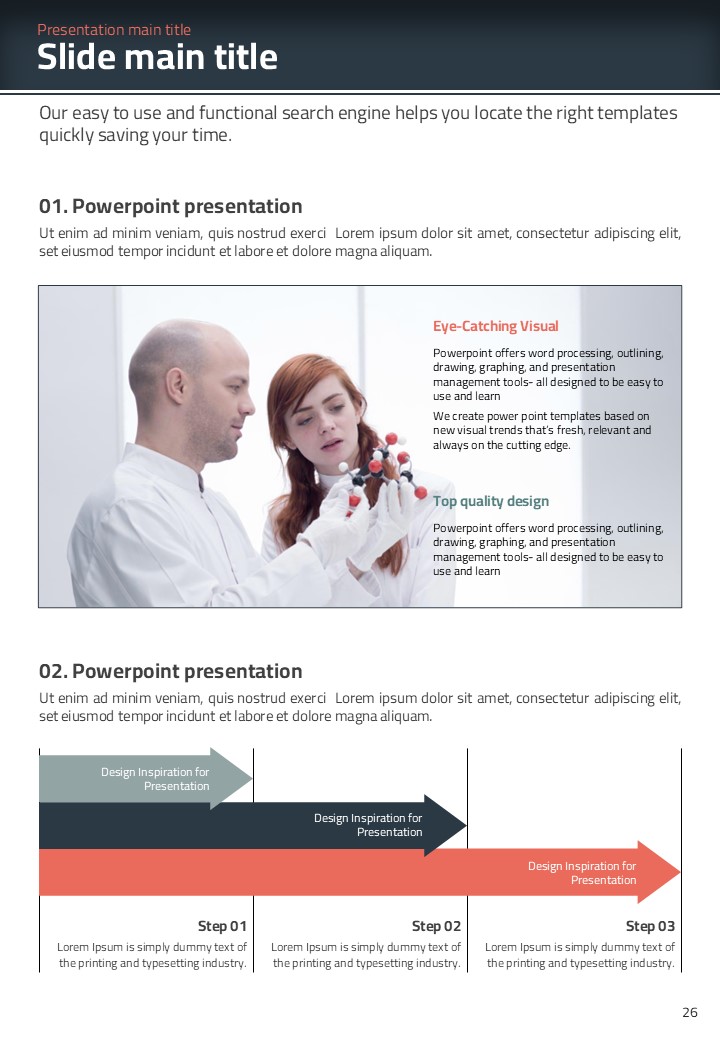 Presentation main title
Slide main title

Our easy to use and functional search engine helps you locate the right templates quickly saving your time.

01. Powerpoint presentation

Ut enim ad minim veniam, quis nostrud exerci Lorem ipsum dolor sit amet, consectetur adipiscing elit, set eiusmod tempor incidunt et labore et dolore magna aliquam.

Eye-Catching Visual

Powerpoint offers word processing, outlining, drawing, graphing, and presentation management tools- all designed to be easy to use and learn

We create power point templates based on new visual trends that's fresh, relevant and always on the cutting edge.

Top quality design

Powerpoint offers word processing, outlining, drawing, graphing, and presentation management tools- all designed to be easy to use and learn

02. Powerpoint presentation

Ut enim ad minim veniam, quis nostrud exerci Lorem ipsum dolor sit amet, consectetur adipiscing elit, set eiusmod tempor incidunt et labore et dolore magna aliquam.

Design Inspiration for Presentation

Design Inspiration for Presentation

Design Inspiration for Presentation

Step 01
Lorem Ipsum is simply dummy text of the printing and typesetting industry.

Step 02
Lorem Ipsum is simply dummy text of the printing and typesetting industry.

Step 03
Lorem Ipsum is simply dummy text of the printing and typesetting industry.

26