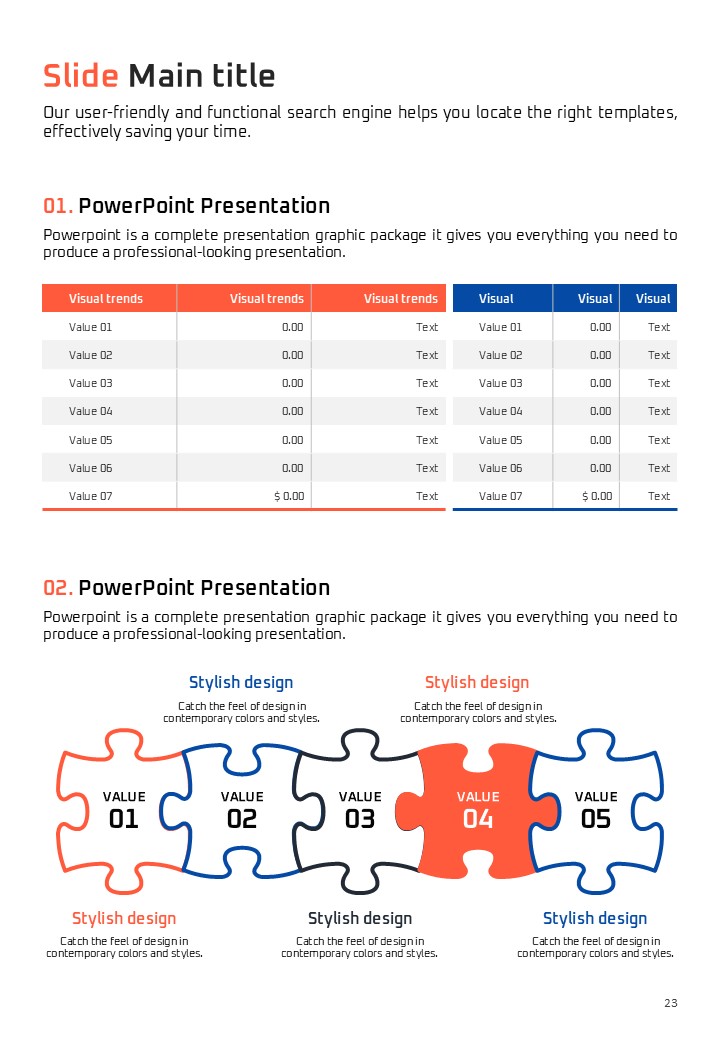 Slide Main title

Our user-friendly and functional search engine helps you locate the right templates, effectively saving your time.

01. PowerPoint Presentation

Powerpoint is a complete presentation graphic package it gives you everything you need to produce a professional-looking presentation.

| Visual trends | Visual trends | Visual trends |
|---|---|---|
| Value 01 | 0.00 | Text |
| Value 02 | 0.00 | Text |
| Value 03 | 0.00 | Text |
| Value 04 | 0.00 | Text |
| Value 05 | 0.00 | Text |
| Value 06 | 0.00 | Text |
| Value 07 | $ 0.00 | Text |

| Visual | Visual | Visual |
|---|---|---|
| Value 01 | 0.00 | Text |
| Value 02 | 0.00 | Text |
| Value 03 | 0.00 | Text |
| Value 04 | 0.00 | Text |
| Value 05 | 0.00 | Text |
| Value 06 | 0.00 | Text |
| Value 07 | $ 0.00 | Text |

02. PowerPoint Presentation

Powerpoint is a complete presentation graphic package it gives you everything you need to produce a professional-looking presentation.

Stylish design
Catch the feel of design in contemporary colors and styles.

Stylish design
Catch the feel of design in contemporary colors and styles.

VALUE 01

VALUE 02

VALUE 03

VALUE 04

VALUE 05

Stylish design
Catch the feel of design in contemporary colors and styles.

Stylish design
Catch the feel of design in contemporary colors and styles.

Stylish design
Catch the feel of design in contemporary colors and styles.

23